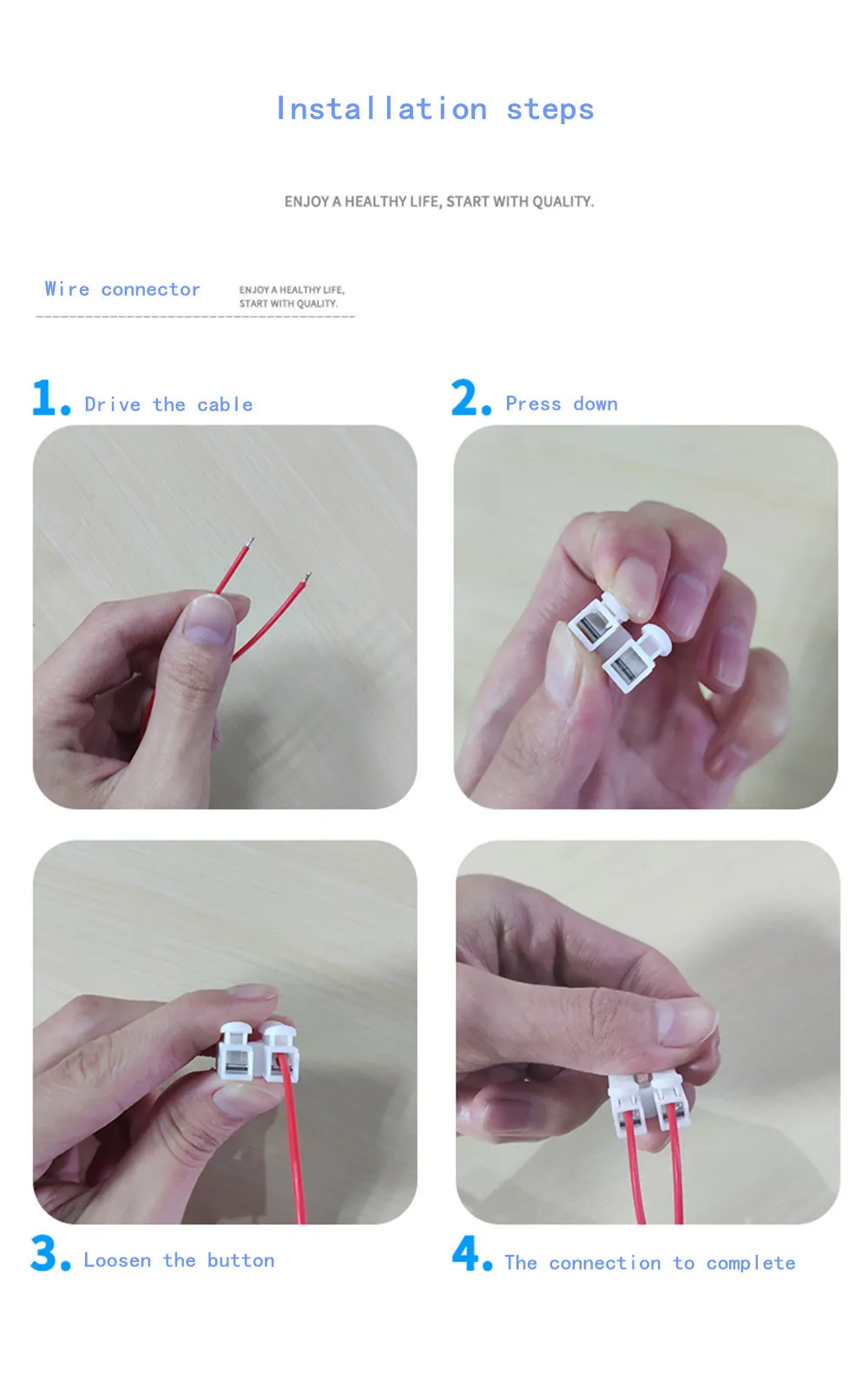 Installation steps

ENJOY A HEALTHY LIFE, START WITH QUALITY.

Wire connector

ENJOY A HEALTHY LIFE, START WITH QUALITY.

1. Drive the cable

2. Press down

3. Loosen the button

4. The connection to complete