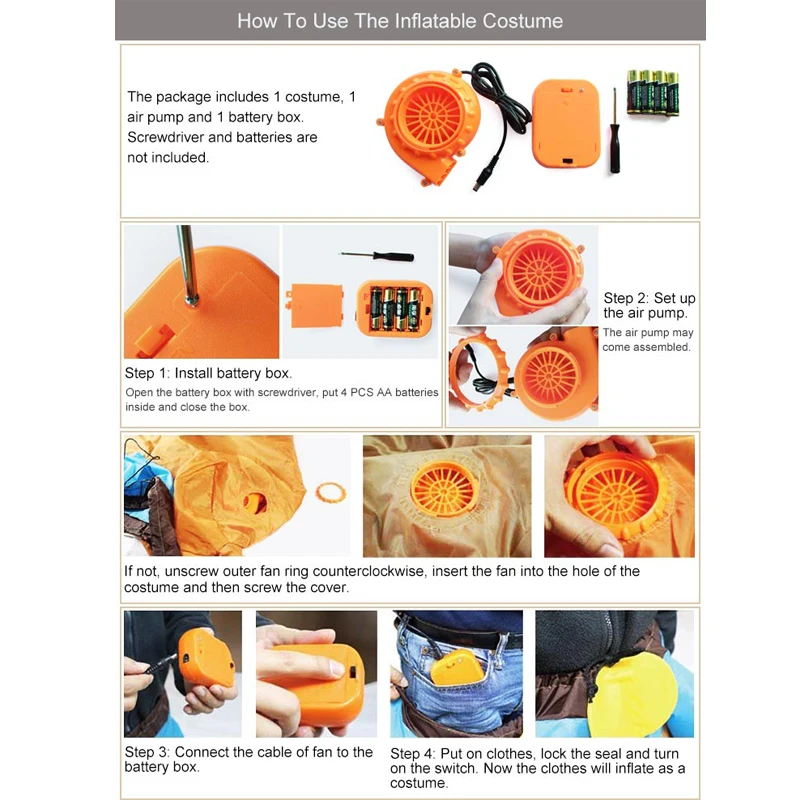 How To Use The Inflatable Costume

The package includes 1 costume, 1 air pump and 1 battery box. Screwdriver and batteries are not included.

Step 1: Install battery box.
Open the battery box with screwdriver, put 4 PCS AA batteries inside and close the box.

Step 2: Set up the air pump.
The air pump may come assembled.

If not, unscrew outer fan ring counterclockwise, insert the fan into the hole of the costume and then screw the cover.

Step 3: Connect the cable of fan to the battery box.

Step 4: Put on clothes, lock the seal and turn on the switch. Now the clothes will inflate as a costume.