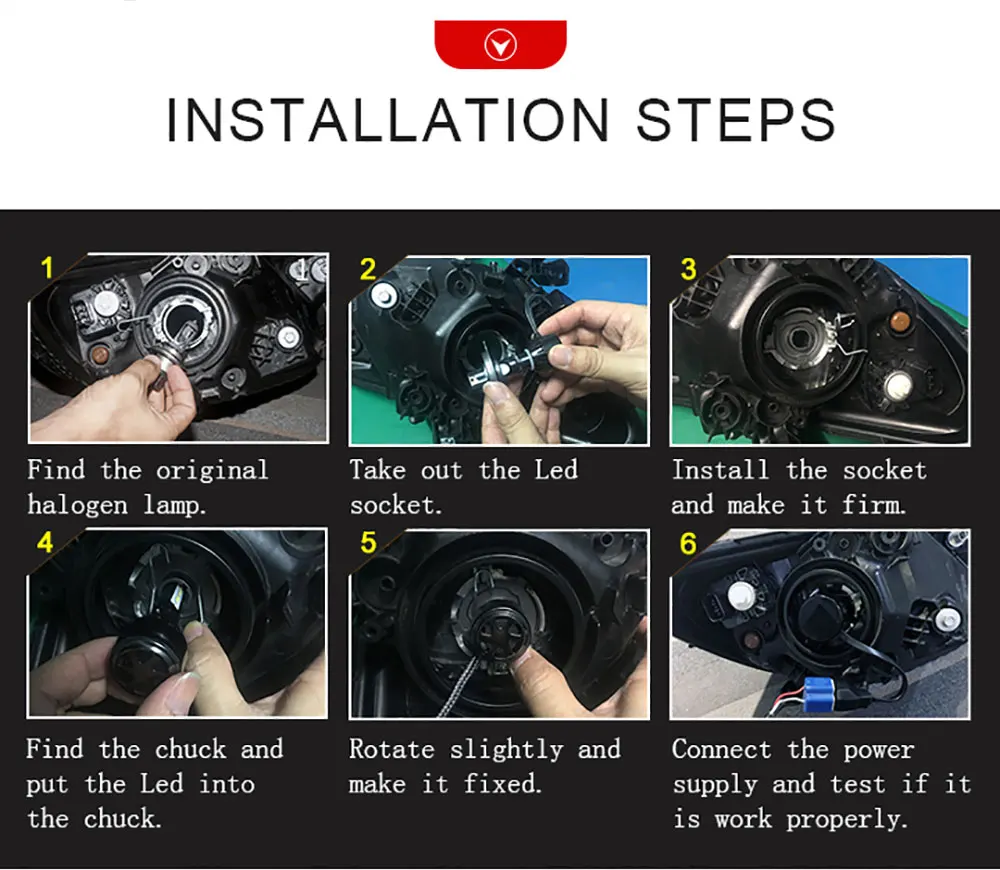 INSTALLATION STEPS

1

Find the original halogen lamp.

2

Take out the Led socket.

3

Install the socket and make it firm.

4

Find the chuck and put the Led into the chuck.

5

Rotate slightly and make it fixed.

6

Connect the power supply and test if it is work properly.