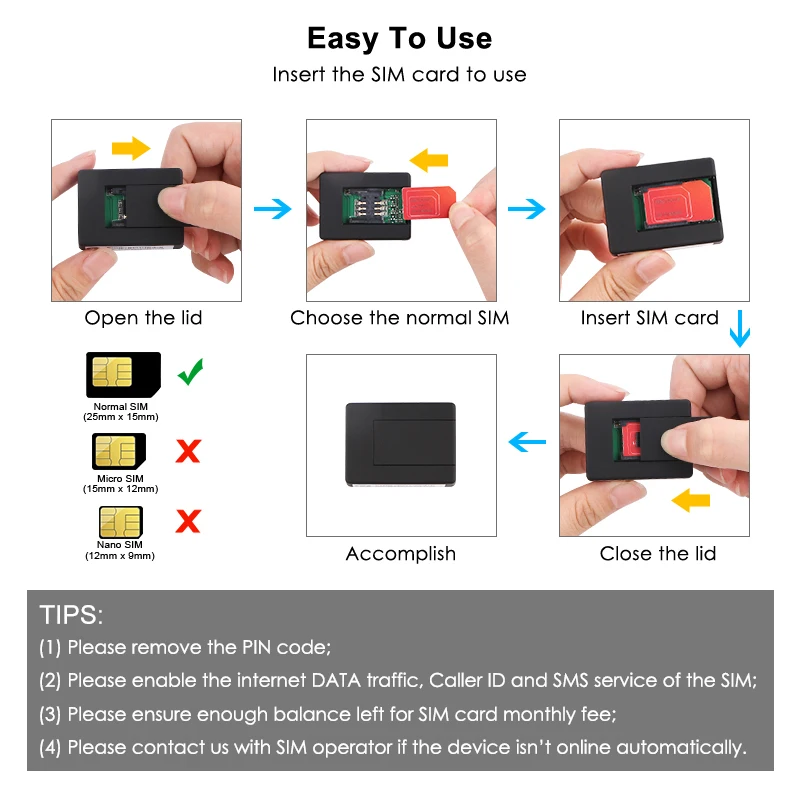 Easy To Use

Insert the SIM card to use

Open the lid

Choose the normal SIM

Insert SIM card

Normal SIM
(25mm x 15mm)

Micro SIM
(15mm x 12mm)

Nano SIM
(12mm x 9mm)

Accomplish

Close the lid

TIPS:

(1) Please remove the PIN code;

(2) Please enable the internet DATA traffic, Caller ID and SMS service of the SIM;

(3) Please ensure enough balance left for SIM card monthly fee;

(4) Please contact us with SIM operator if the device isn't online automatically.