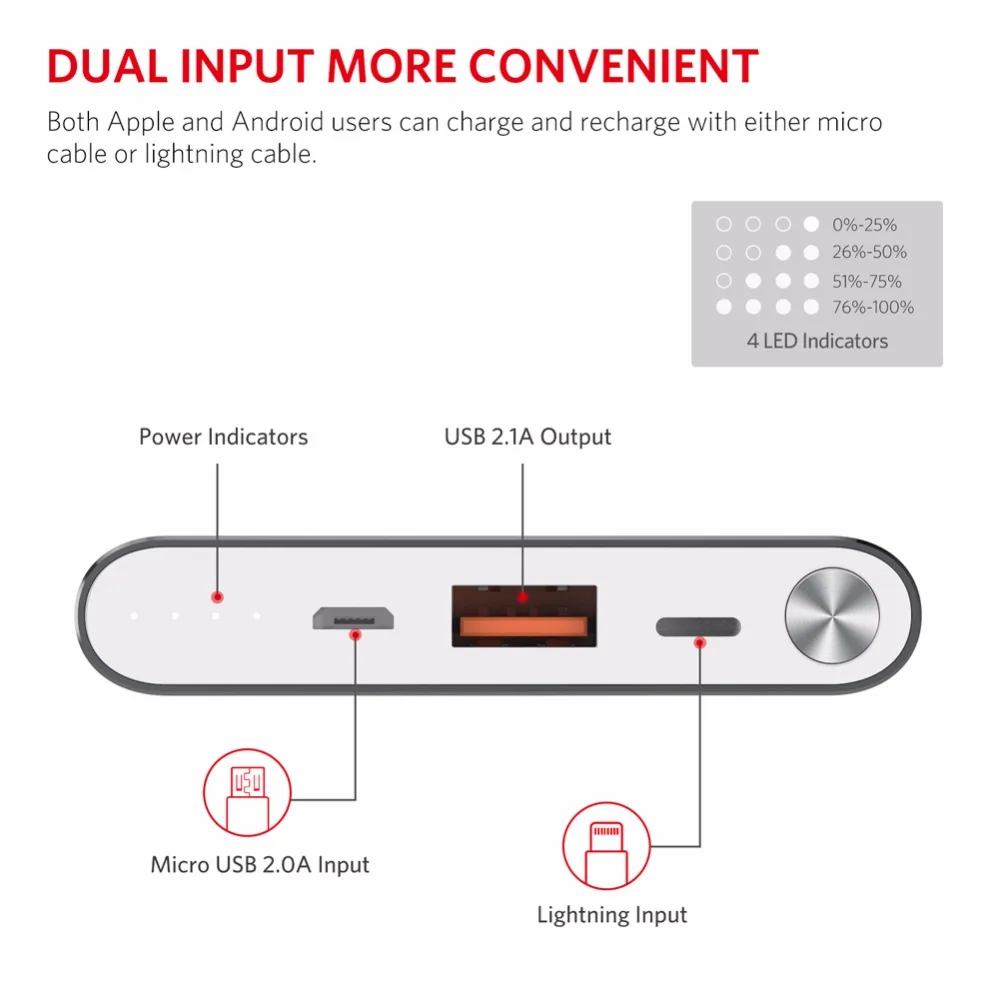 DUAL INPUT MORE CONVENIENT

Both Apple and Android users can charge and recharge with either micro cable or lightning cable.

0%-25%
26%-50%
51%-75%
76%-100%
4 LED Indicators

Power Indicators

USB 2.1A Output

Micro USB 2.0A Input

Lightning Input