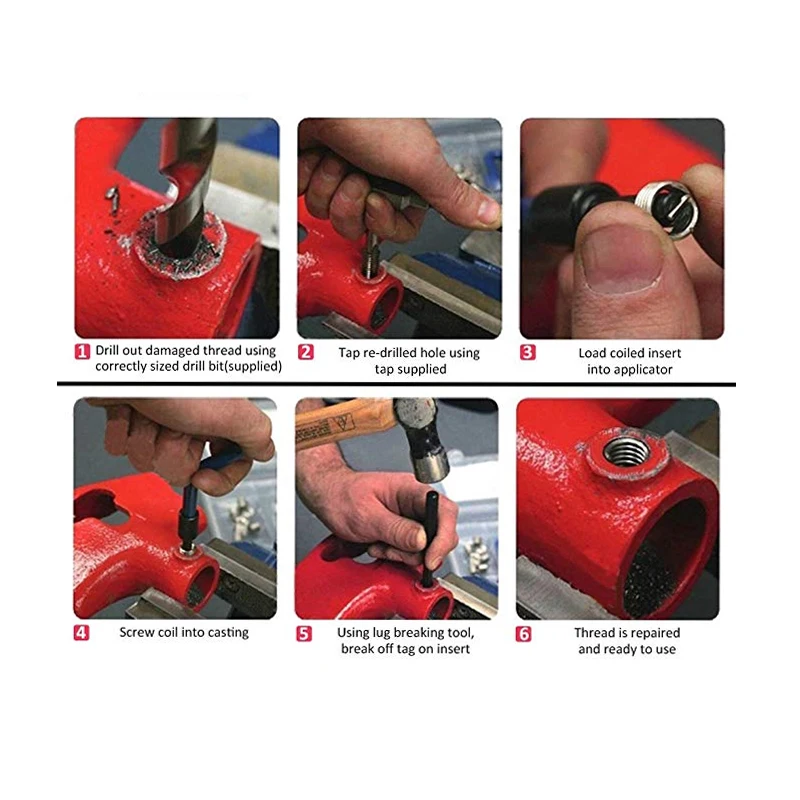 1 Drill out damaged thread using correctly sized drill bit(supplied)

2 Tap re-drilled hole using tap supplied

3 Load coiled insert into applicator

4 Screw coil into casting

5 Using lug breaking tool, break off tag on insert

6 Thread is repaired and ready to use