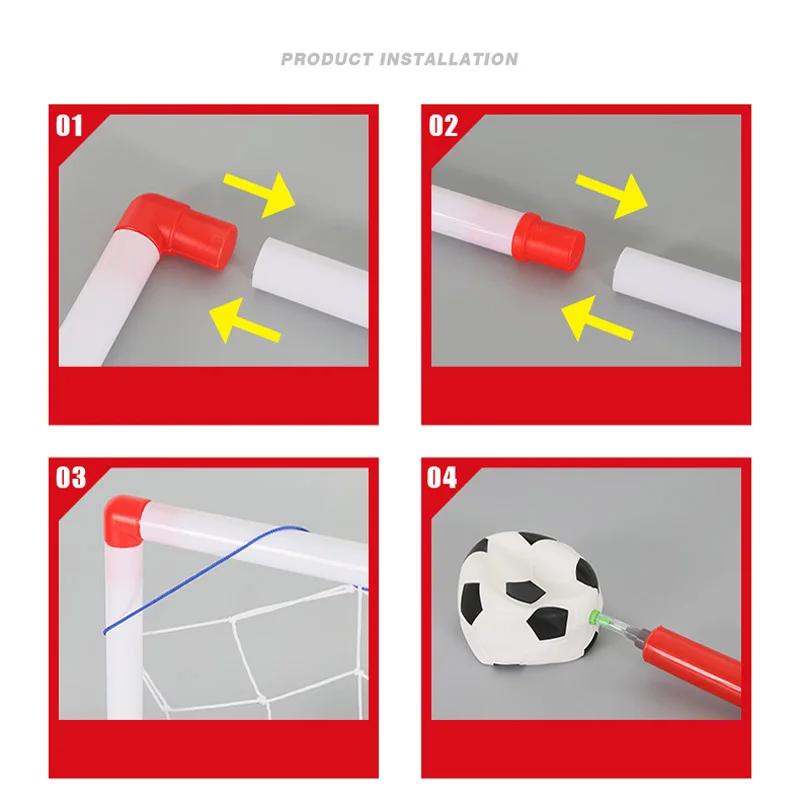 PRODUCT INSTALLATION

01

02

03

04