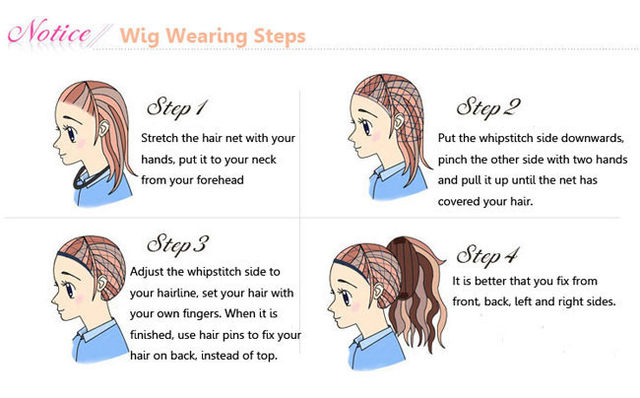 Notice Wig Wearing Steps

Step 1
Stretch the hair net with your hands, put it to your neck from your forehead

Step 2
Put the whipstitch side downwards, pinch the other side with two hands and pull it up until the net has covered your hair.

Step 3
Adjust the whipstitch side to your hairline, set your hair with your own fingers. When it is finished, use hair pins to fix your hair on back, instead of top.

Step 4
It is better that you fix from front, back, left and right sides.