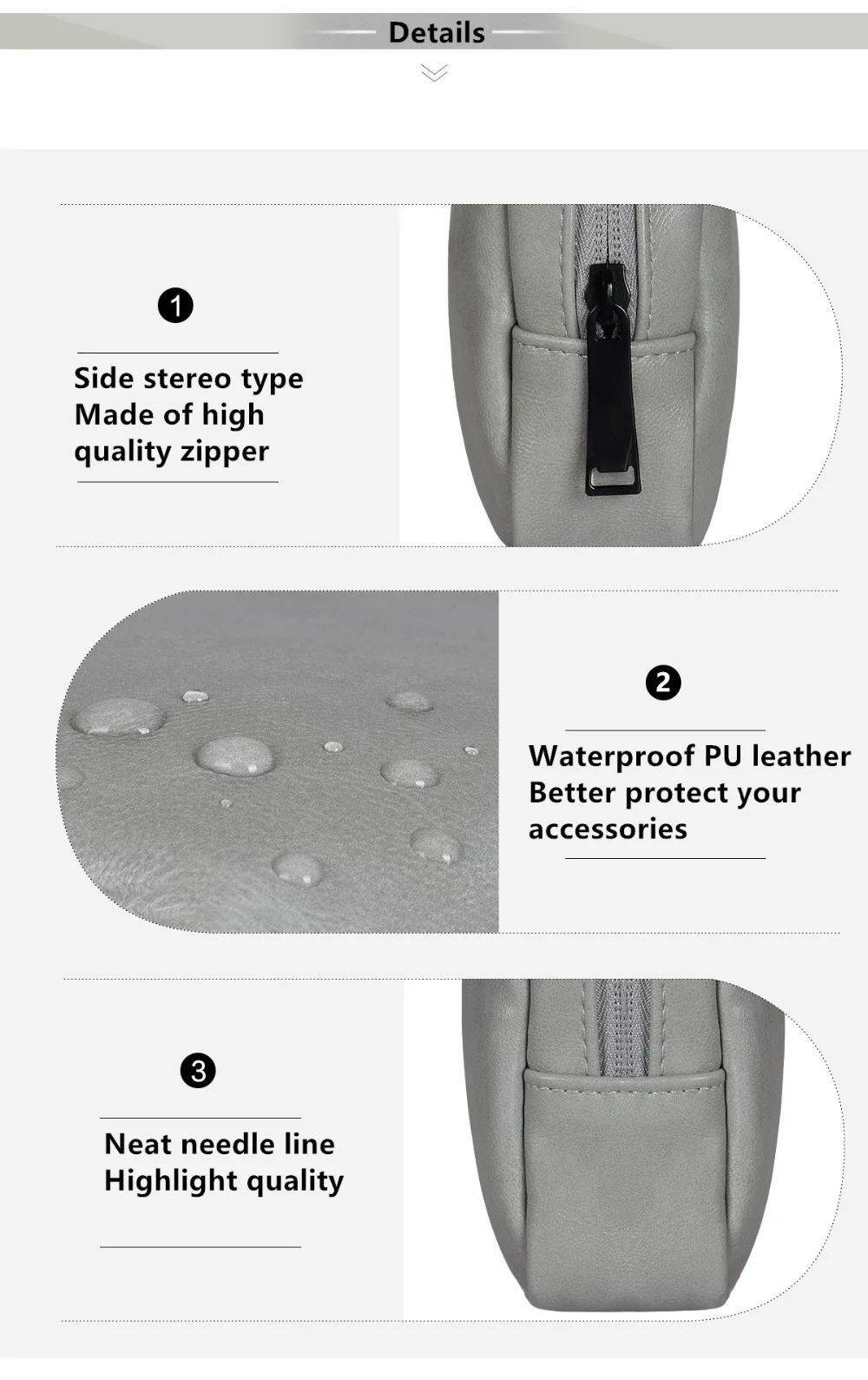 Details

1

Side stereo type
Made of high
quality zipper

2

Waterproof PU leather
Better protect your
accessories

3

Neat needle line
Highlight quality