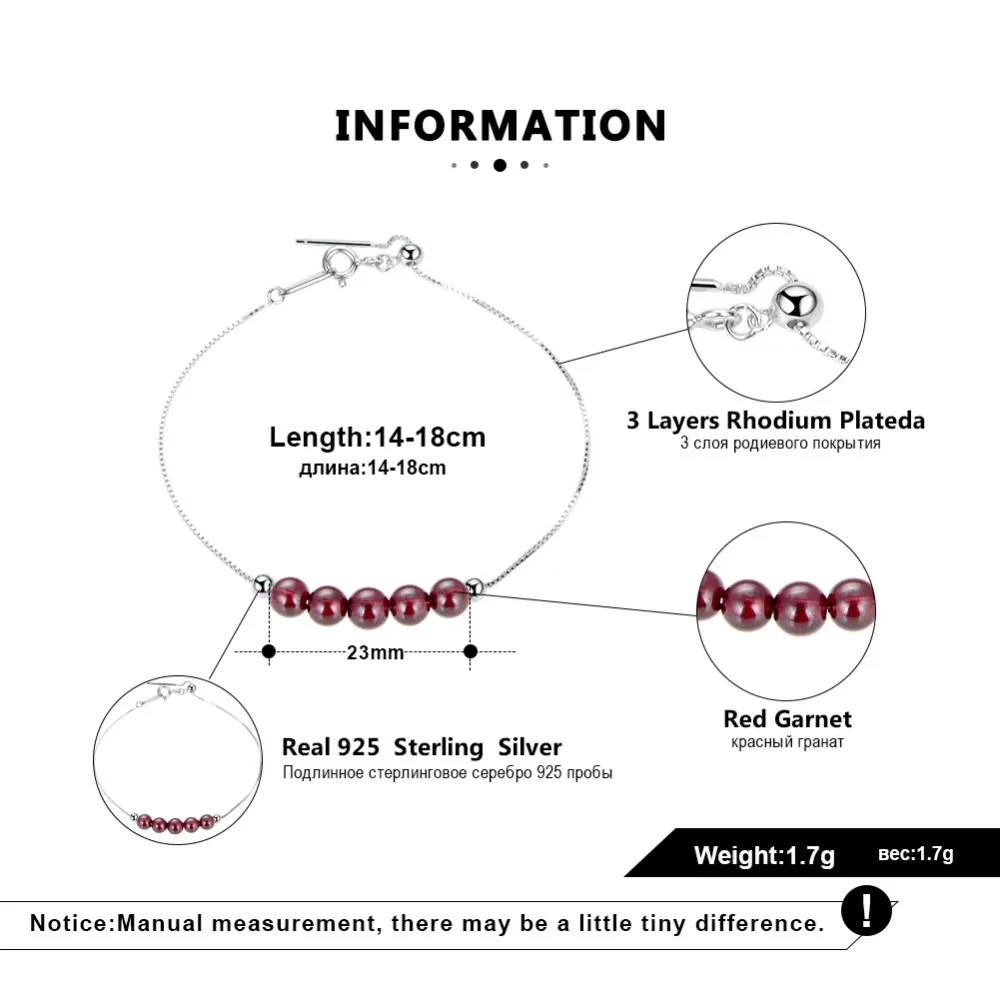 INFORMATION

Length:14-18cm
длина:14-18cm

3 Layers Rhodium Plateda
3 слоя родиевого покрытия

23mm

Red Garnet
красный гранат

Real 925 Sterling Silver
Подлинное стерлинговое серебро 925 пробы

Weight:1.7g вес:1.7g

Notice:Manual measurement, there may be a little tiny difference. !