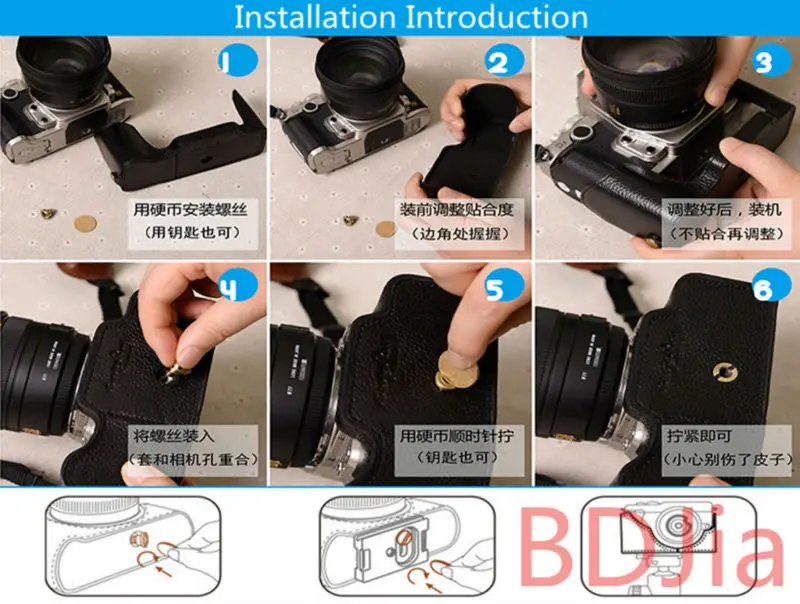 Installation Introduction

1

用硬币安装螺丝
（用钥匙也可）

2

装前调整贴合度
（边角处握握）

3

调整好后，装机
（不贴合再调整）

4

将螺丝装入
（套和相机孔重合）

5

用硬币顺时针拧
（钥匙也可）

6

拧紧即可
（小心别伤了皮子）

BDJia