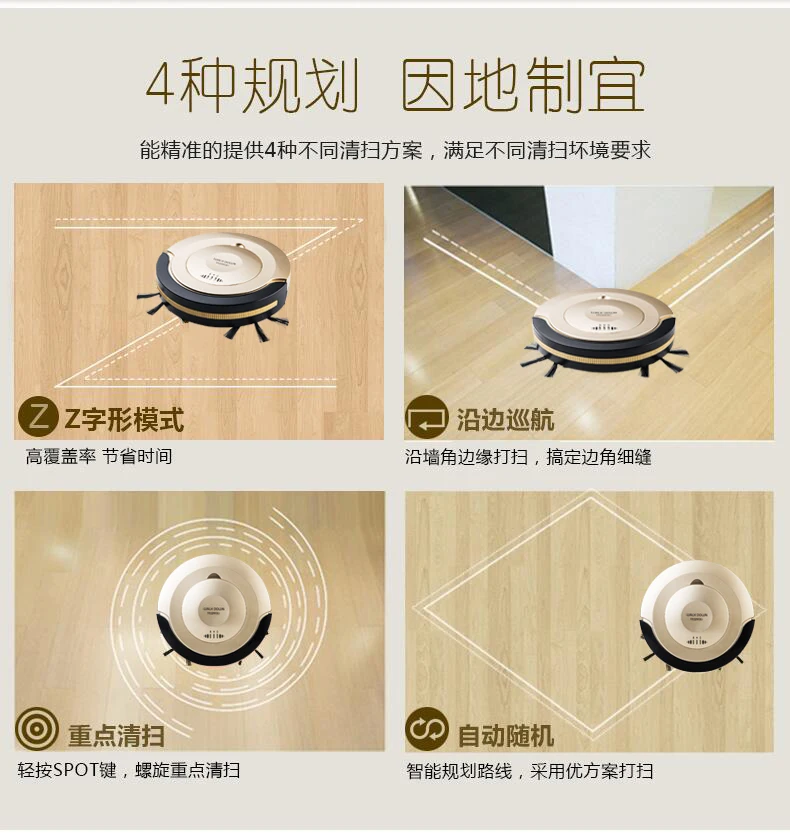 4种规划 因地制宜

能精准的提供4种不同清扫方案，满足不同清扫坏境要求

Z Z字形模式

高覆盖率 节省时间

沿边巡航

沿墙角边缘打扫，搞定边角细缝

重点清扫

轻按SPOT键，螺旋重点清扫

自动随机

智能规划路线，采用优方案打扫