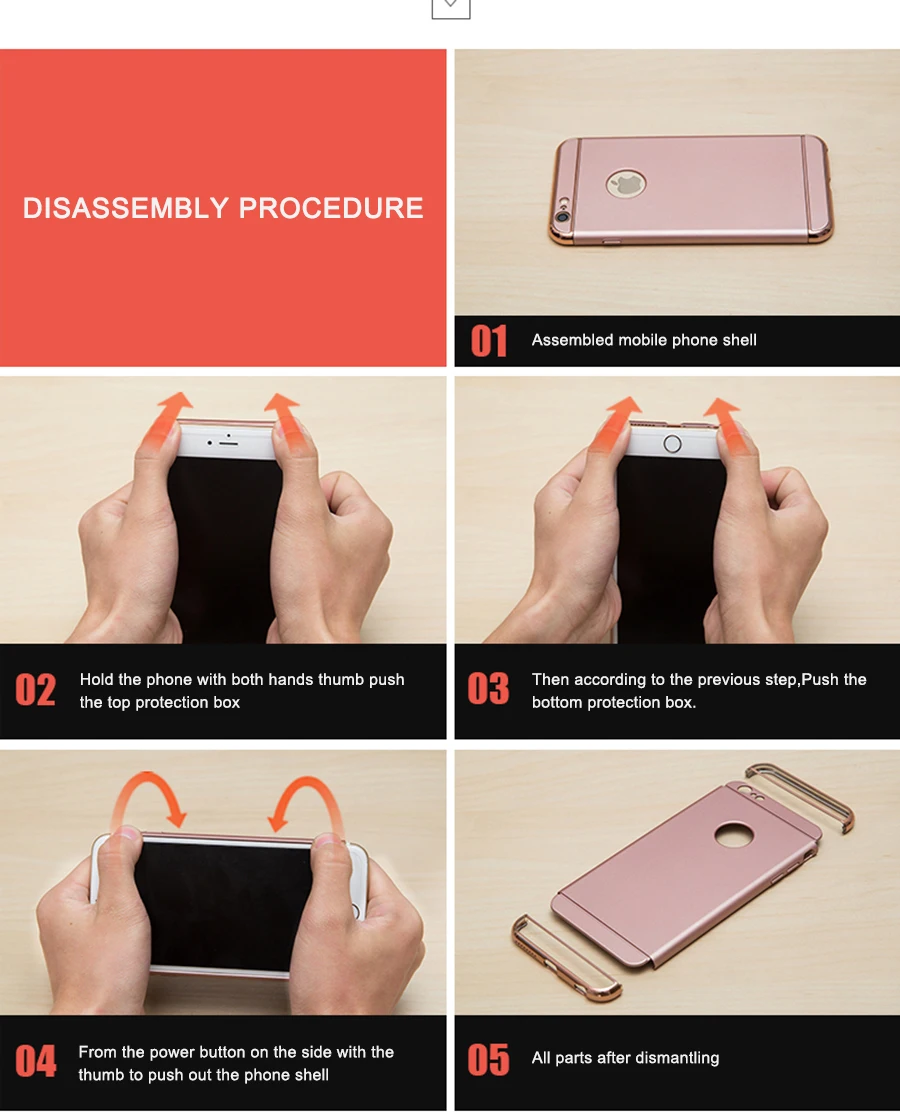 DISASSEMBLY PROCEDURE

01 Assembled mobile phone shell

02 Hold the phone with both hands thumb push the top protection box

03 Then according to the previous step,Push the bottom protection box.

04 From the power button on the side with the thumb to push out the phone shell

05 All parts after dismantling