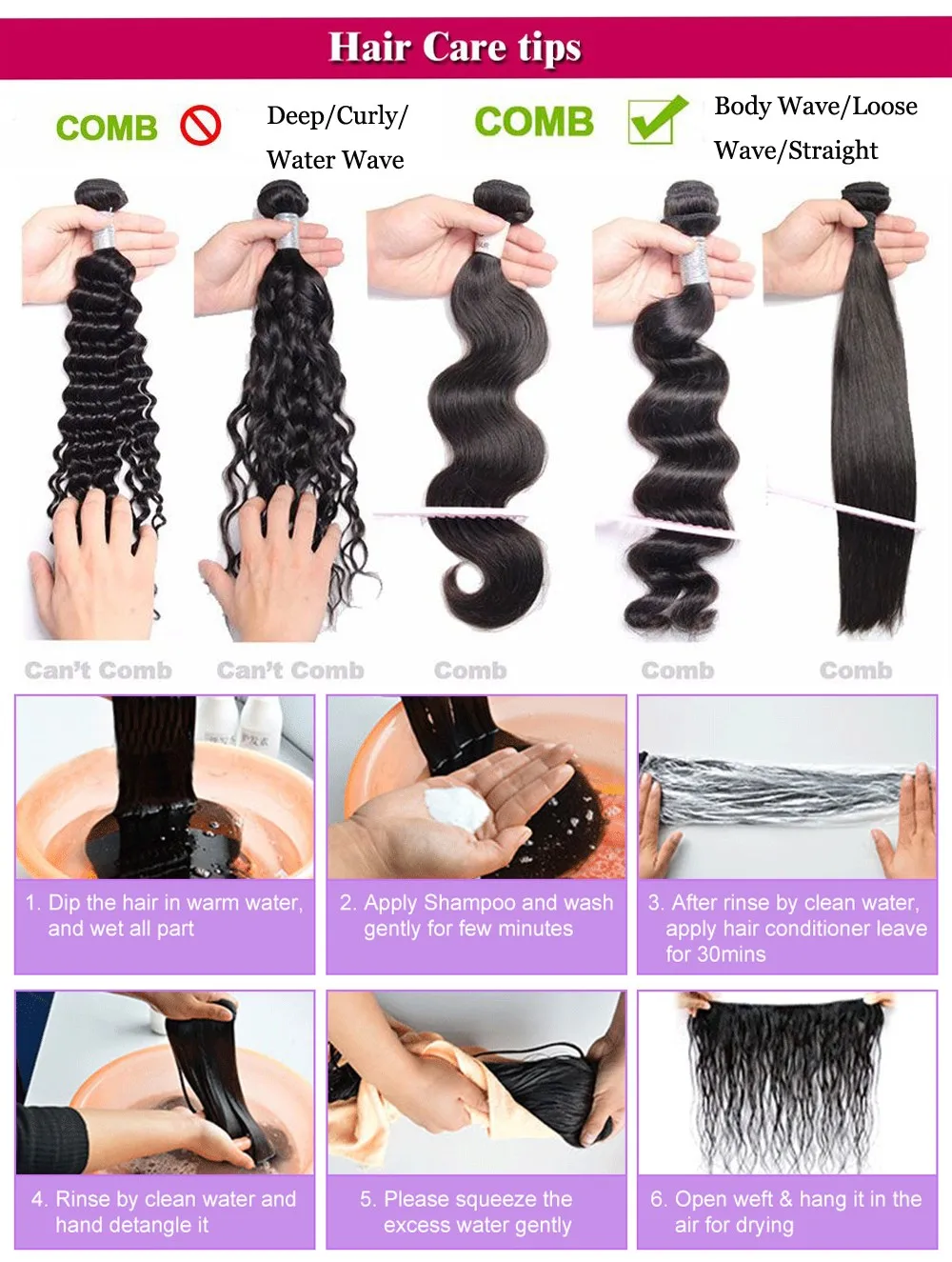 Hair Care tips

COMB

Deep/Curly/ Water Wave

COMB

Body Wave/Loose Wave/Straight

Can't Comb

Can't Comb

Comb

Comb

Comb

1. Dip the hair in warm water, and wet all part

2. Apply Shampoo and wash gently for few minutes

3. After rinse by clean water, apply hair conditioner leave for 30mins

4. Rinse by clean water and hand detangle it

5. Please squeeze the excess water gently

6. Open weft & hang it in the air for drying