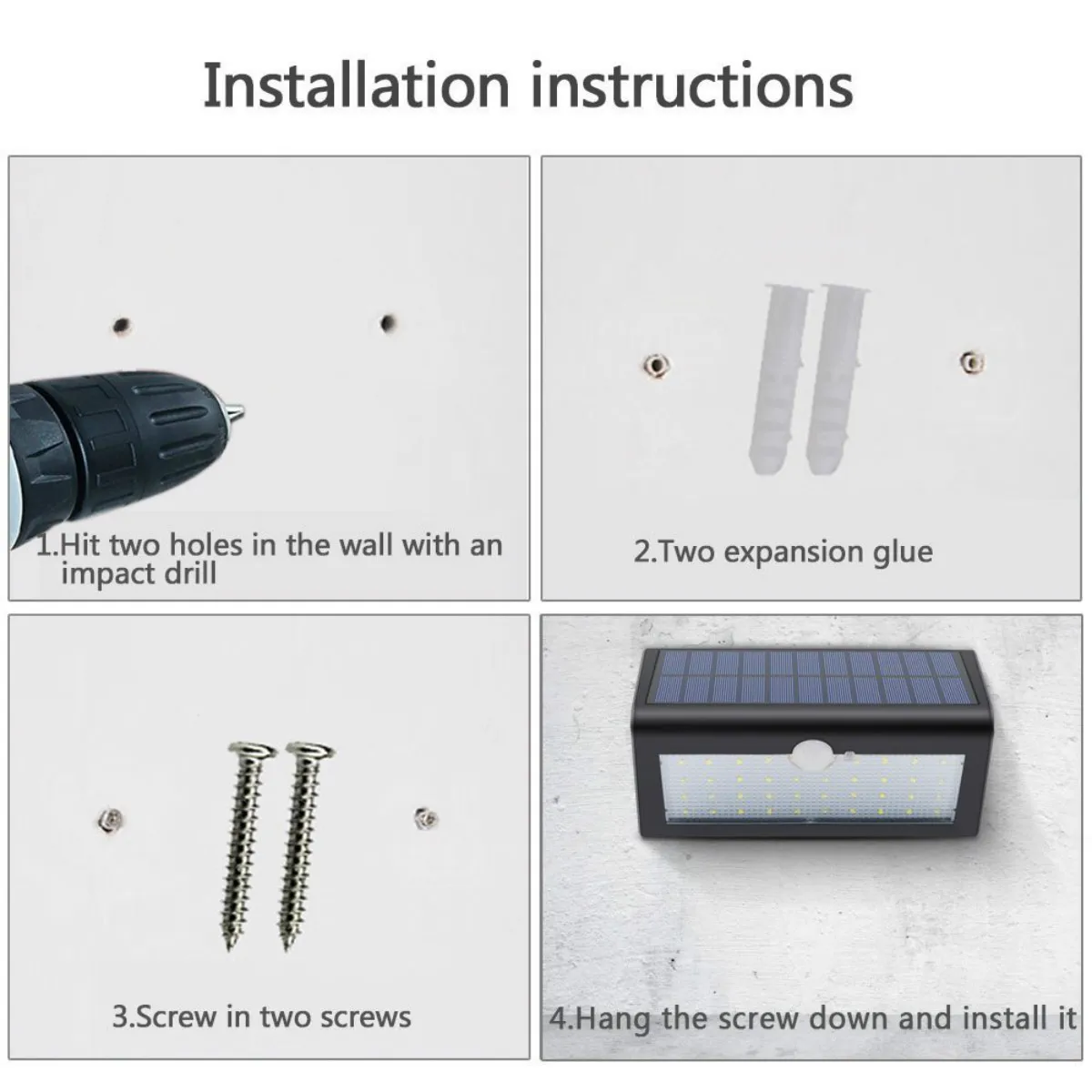 Installation instructions

1.Hit two holes in the wall with an impact drill

2.Two expansion glue

3.Screw in two screws

4.Hang the screw down and install it