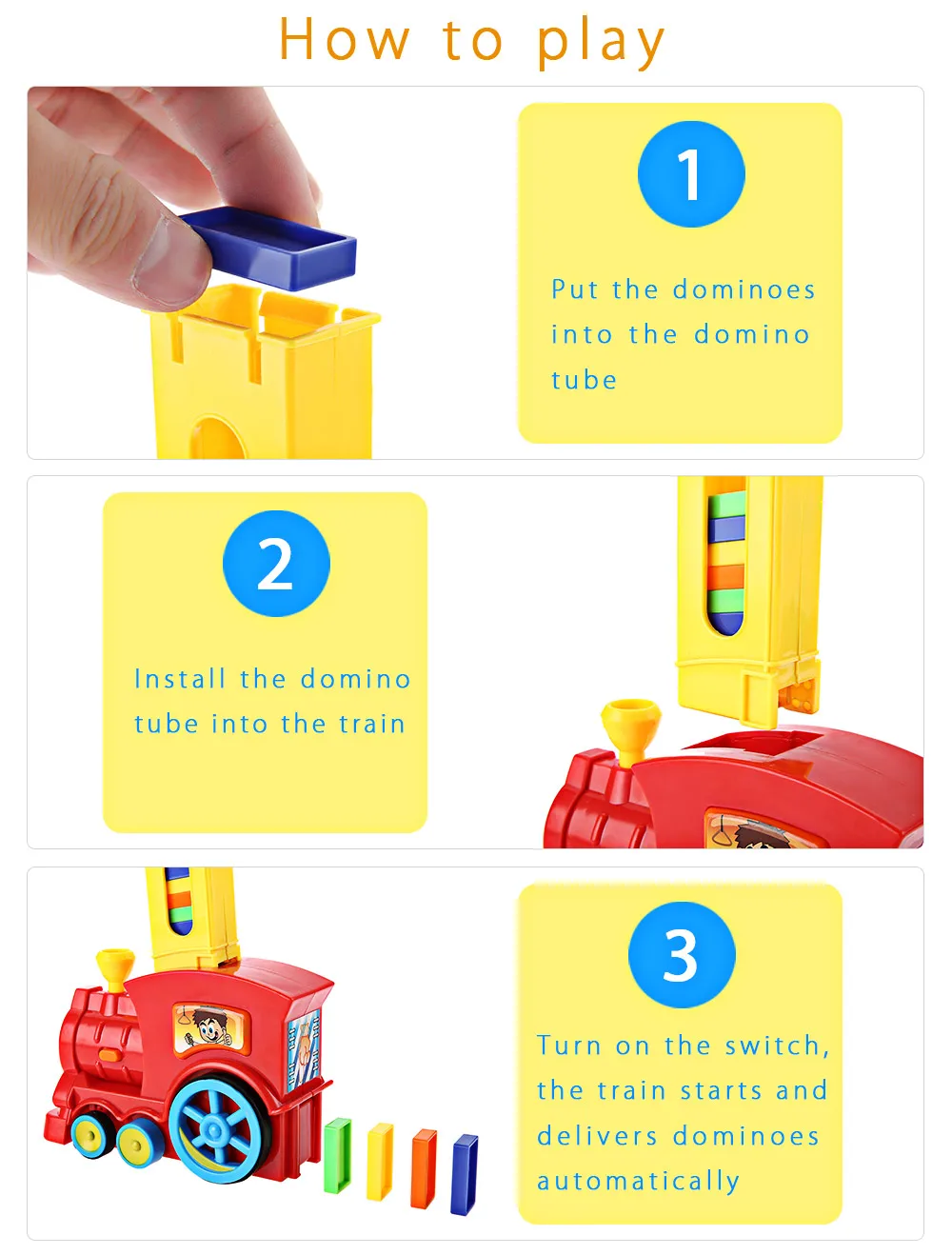 How to play

1

Put the dominoes into the domino tube

2

Install the domino tube into the train

3

Turn on the switch, the train starts and delivers dominoes automatically