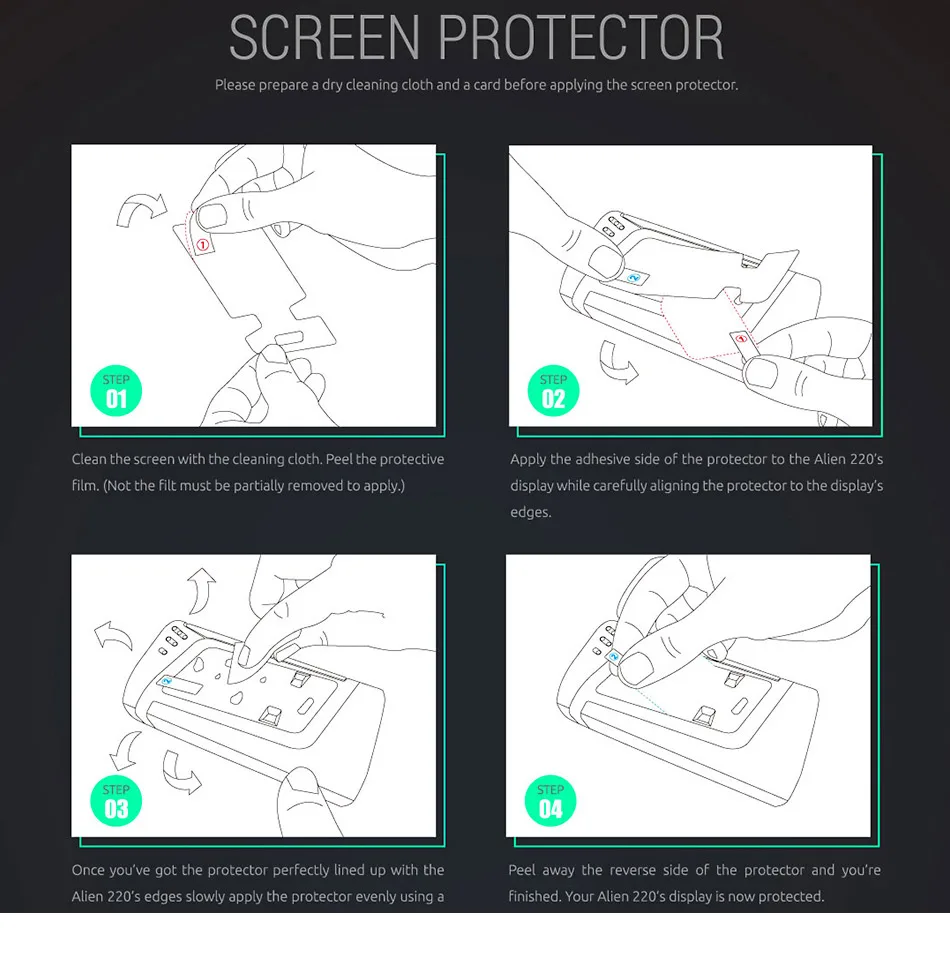 SCREEN PROTECTOR

Please prepare a dry cleaning cloth and a card before applying the screen protector.

①

STEP 01

Clean the screen with the cleaning cloth. Peel the protective film. (Not the filt must be partially removed to apply.)

②

①

STEP 02

Apply the adhesive side of the protector to the Alien 220's display while carefully aligning the protector to the display's edges.

②

STEP 03

Once you've got the protector perfectly lined up with the Alien 220's edges slowly apply the protector evenly using a

②

STEP 04

Peel away the reverse side of the protector and you're finished. Your Alien 220's display is now protected.