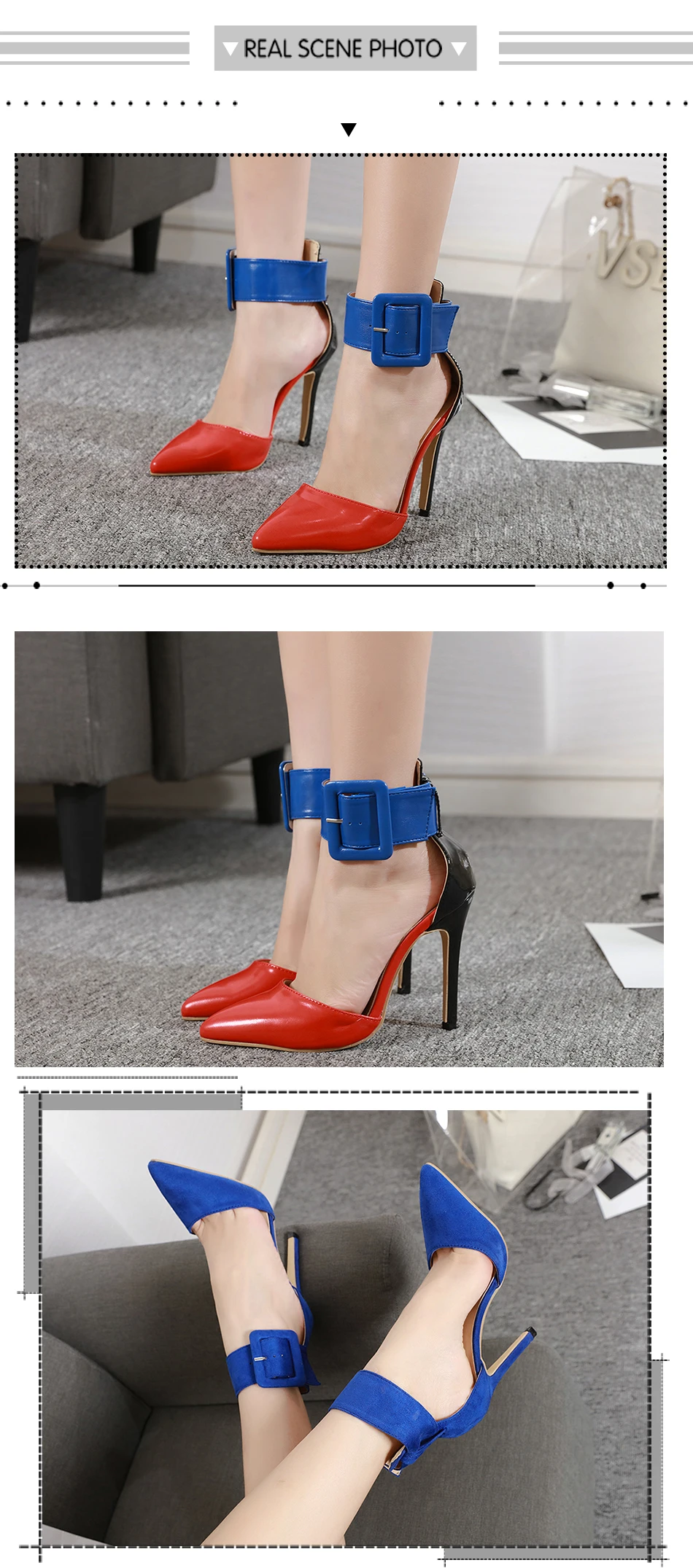 REAL SCENE PHOTO

VS