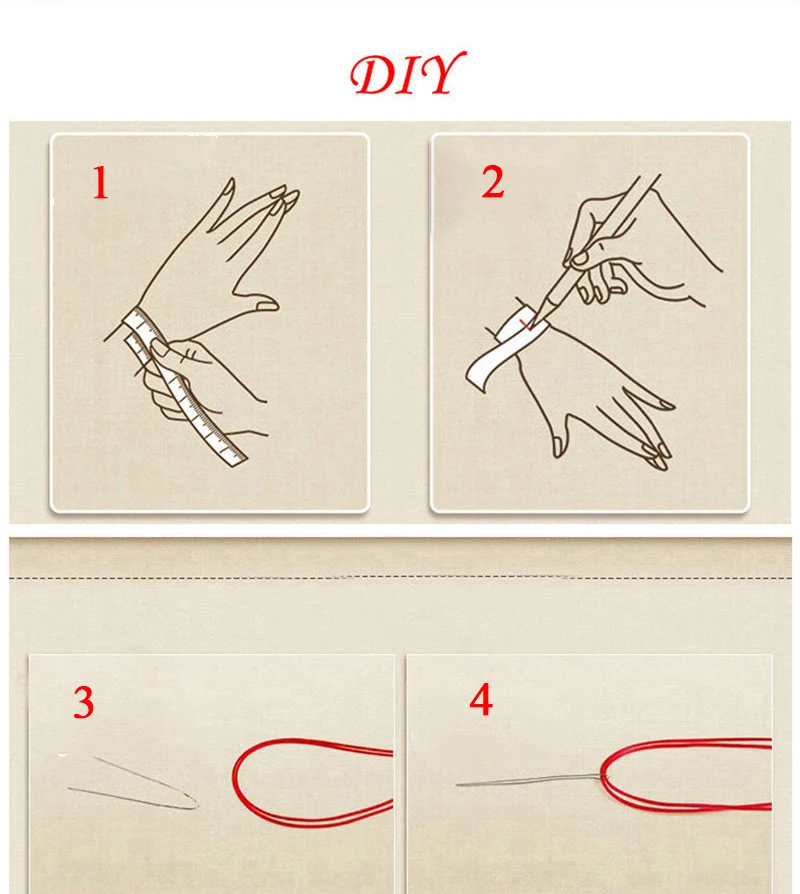 DIY

1

2

3

4