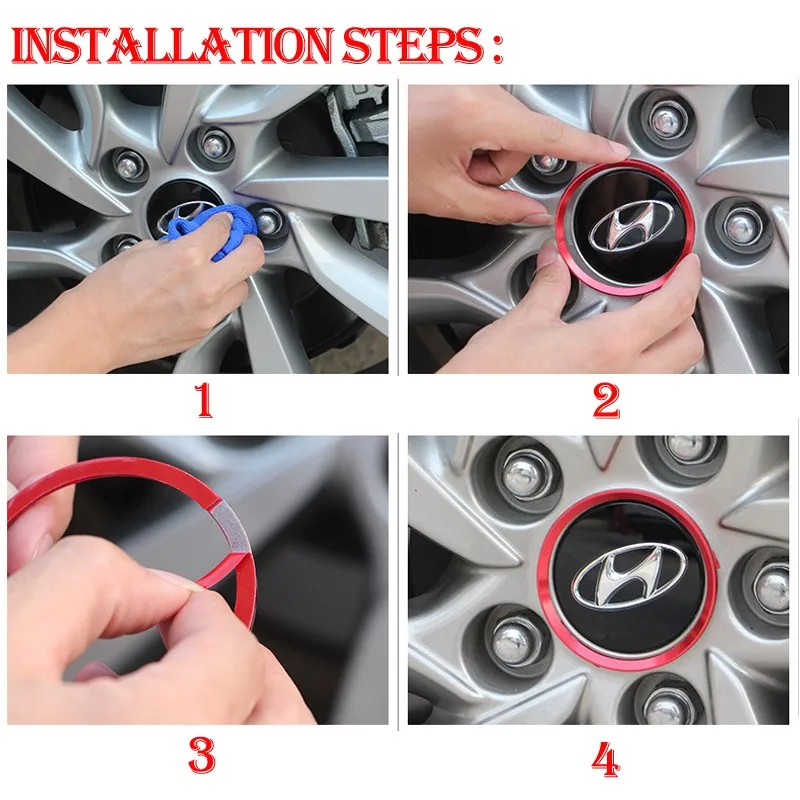 INSTALLATION STEPS :

1

2

3

4