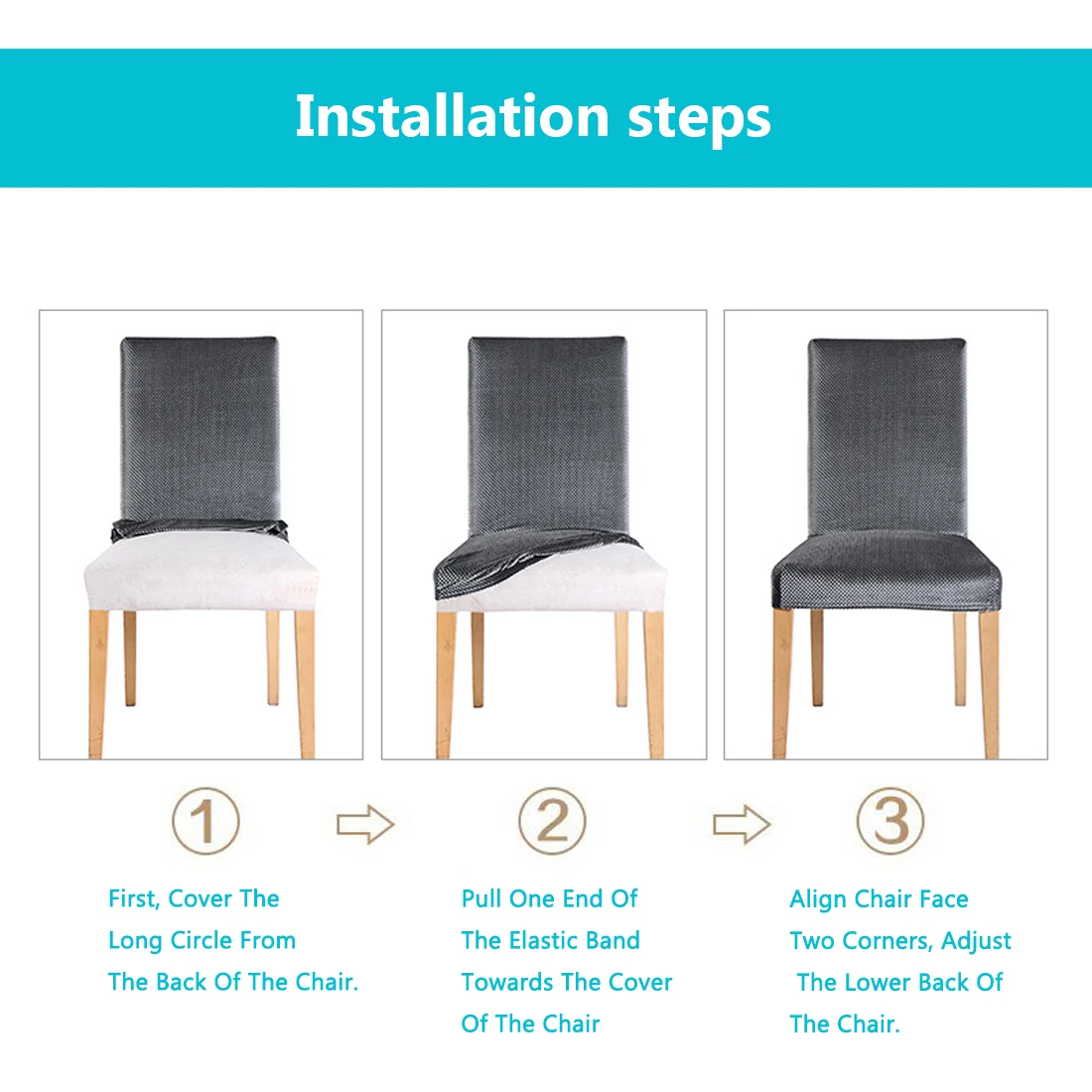 Installation steps

①

First, Cover The Long Circle From The Back Of The Chair.

②

Pull One End Of The Elastic Band Towards The Cover Of The Chair

③

Align Chair Face Two Corners, Adjust The Lower Back Of The Chair.