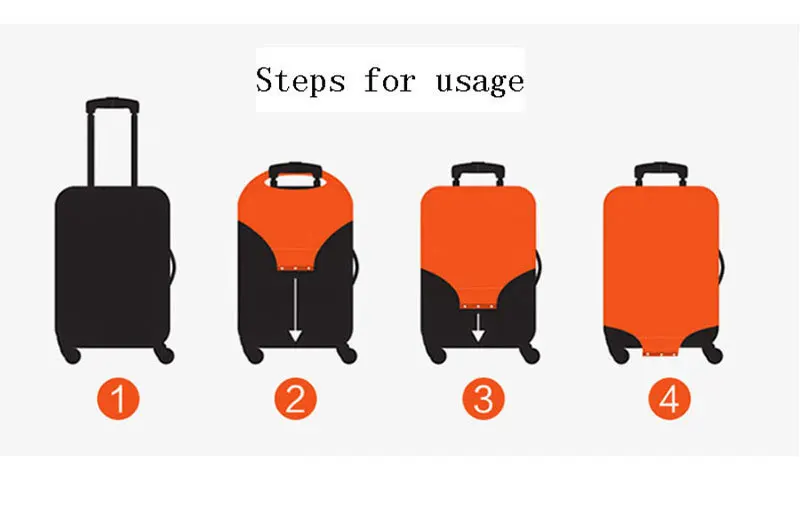 Steps for usage

1

2

3

4