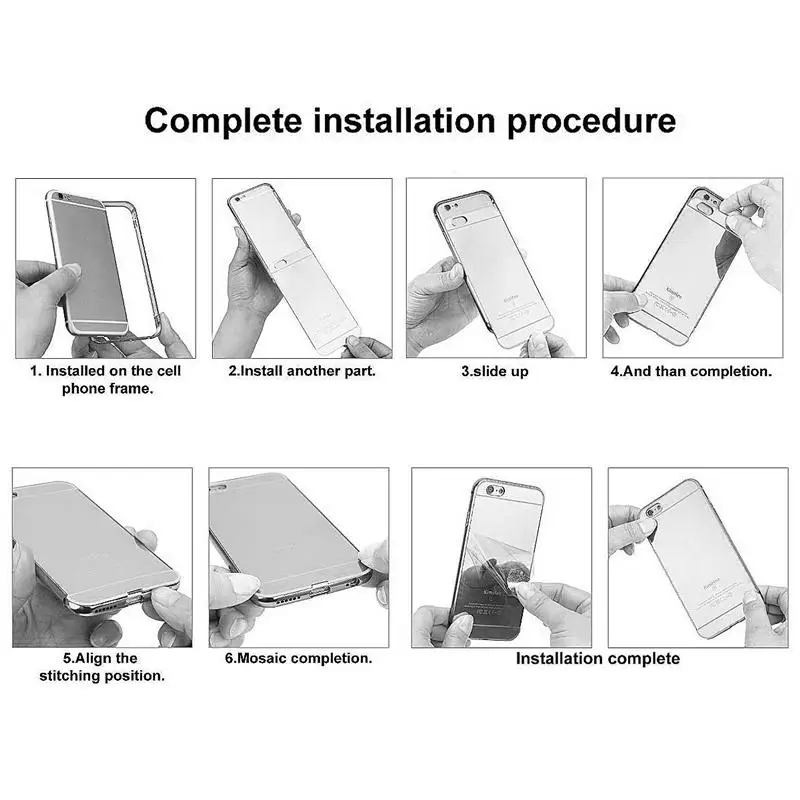 Complete installation procedure

1. Installed on the cell phone frame.

2.Install another part.

3.slide up

4.And than completion.

5.Align the stitching position.

6.Mosaic completion.

Installation complete