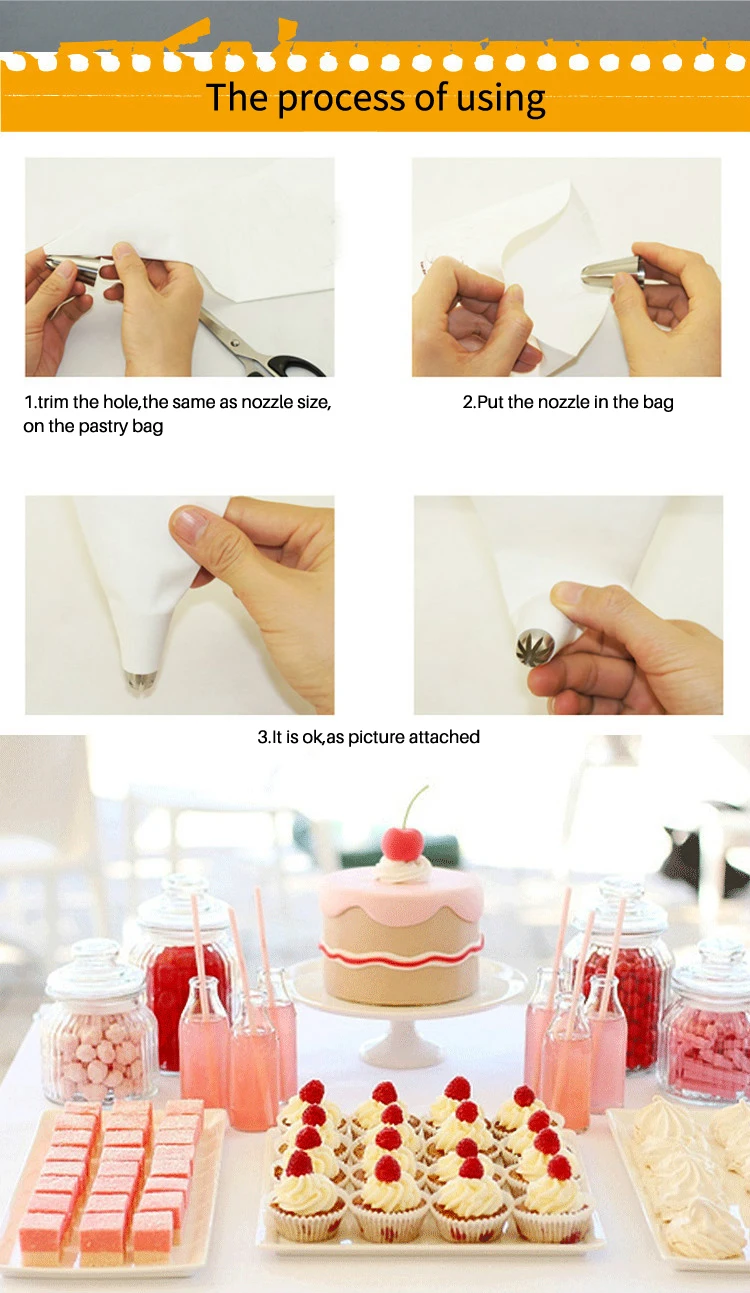 The process of using

1.trim the hole,the same as nozzle size, on the pastry bag

2.Put the nozzle in the bag

3.It is ok,as picture attached