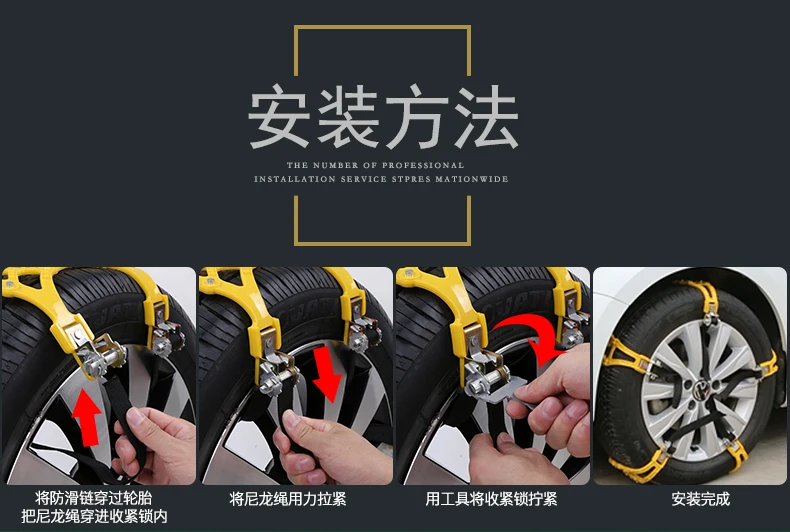 安装方法

THE NUMBER OF PROFESSIONAL
INSTALLATION SERVICE STPRES MATIONWIDE

将防滑链穿过轮胎
把尼龙绳穿进收紧锁内

将尼龙绳用力拉紧

用工具将收紧锁拧紧

安装完成