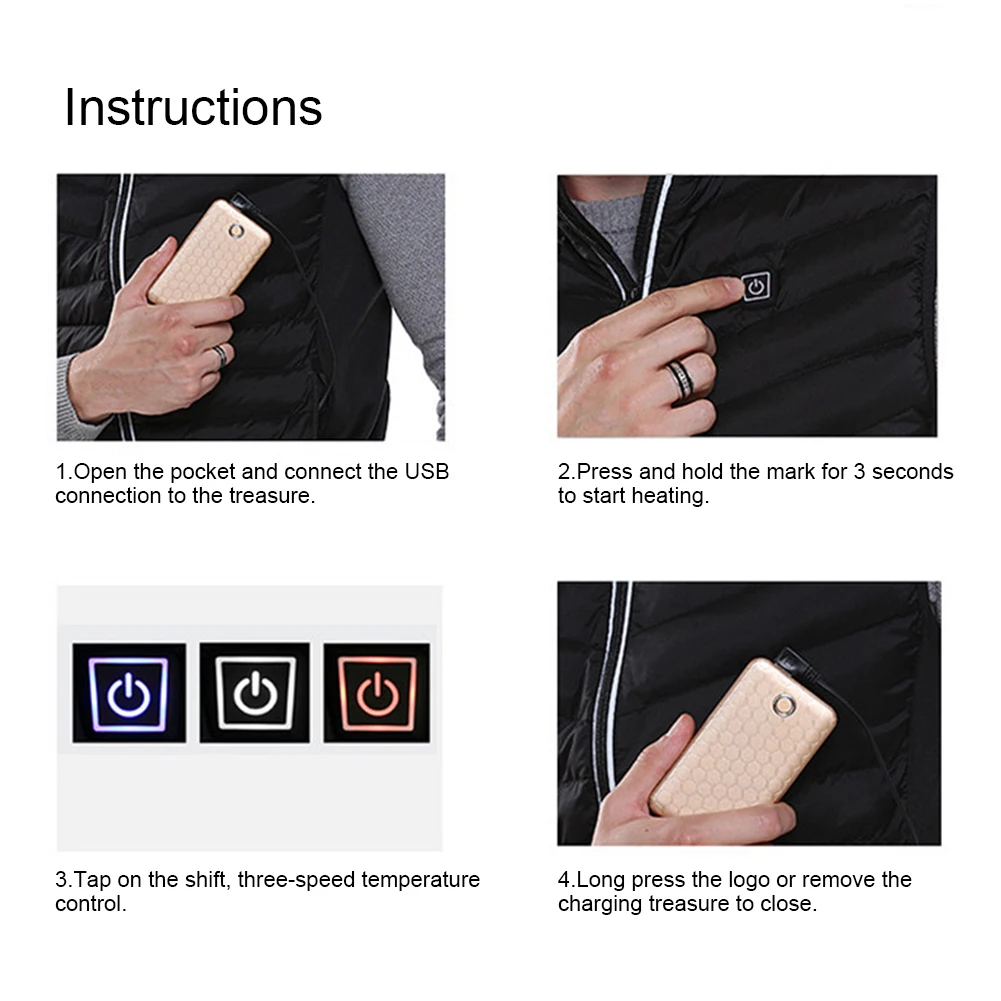 Instructions

1.Open the pocket and connect the USB connection to the treasure.

2.Press and hold the mark for 3 seconds to start heating.

3.Tap on the shift, three-speed temperature control.

4.Long press the logo or remove the charging treasure to close.