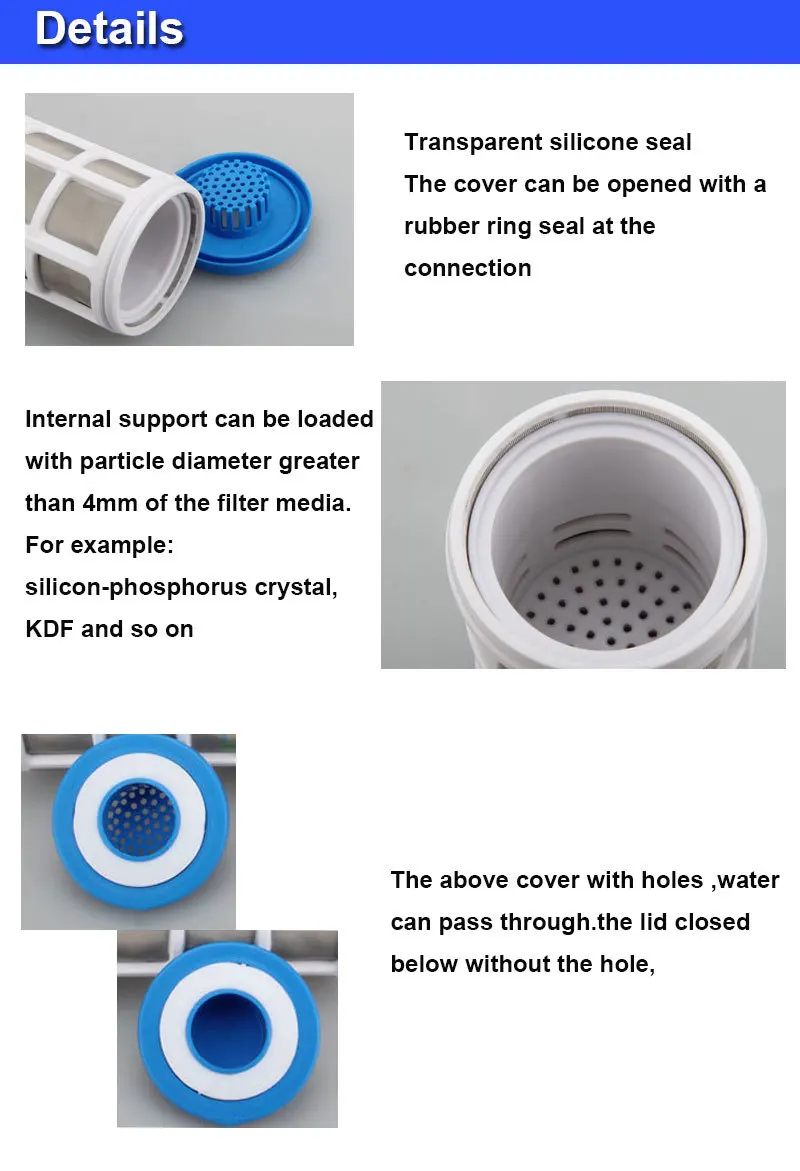 Details

Transparent silicone seal
The cover can be opened with a rubber ring seal at the connection

Internal support can be loaded with particle diameter greater than 4mm of the filter media.
For example:
silicon-phosphorus crystal,
KDF and so on

The above cover with holes ,water can pass through.the lid closed below without the hole,