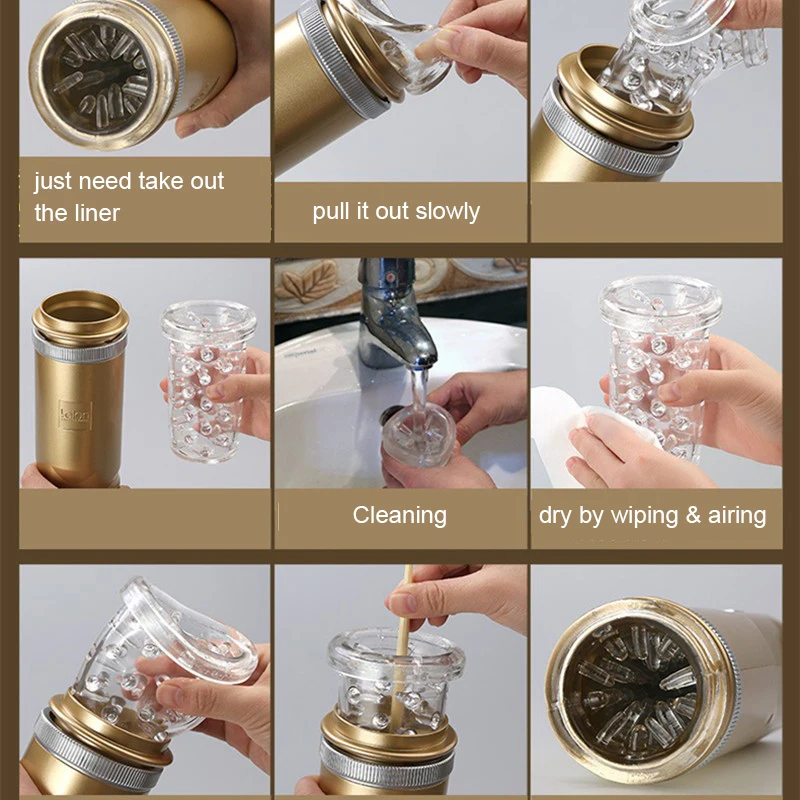 just need take out the liner

pull it out slowly

Cleaning

dry by wiping & airing