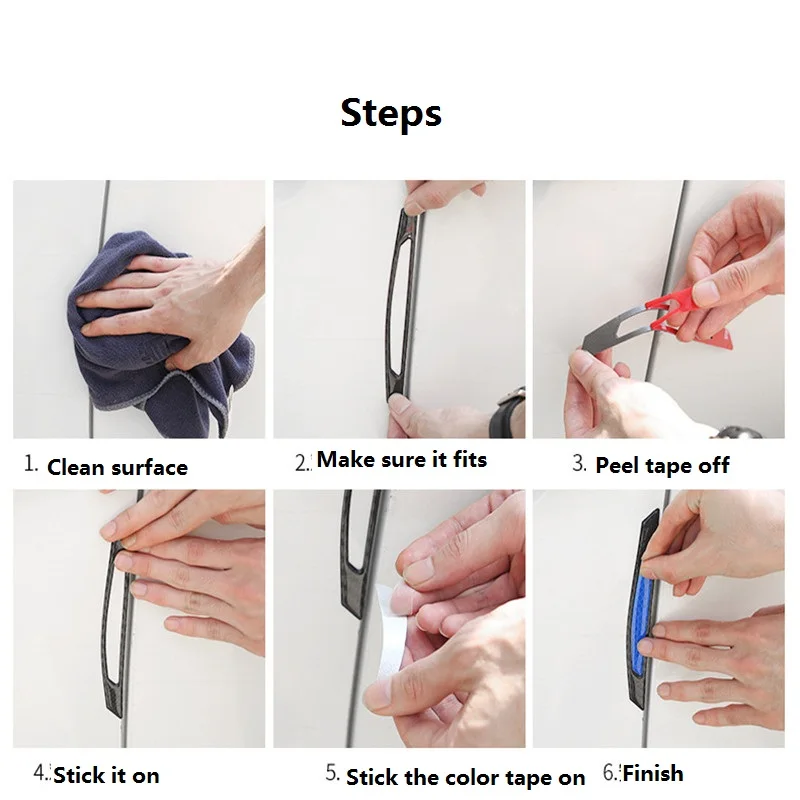 Steps

1. Clean surface

2. Make sure it fits

3. Peel tape off

4. Stick it on

5. Stick the color tape on

6. Finish