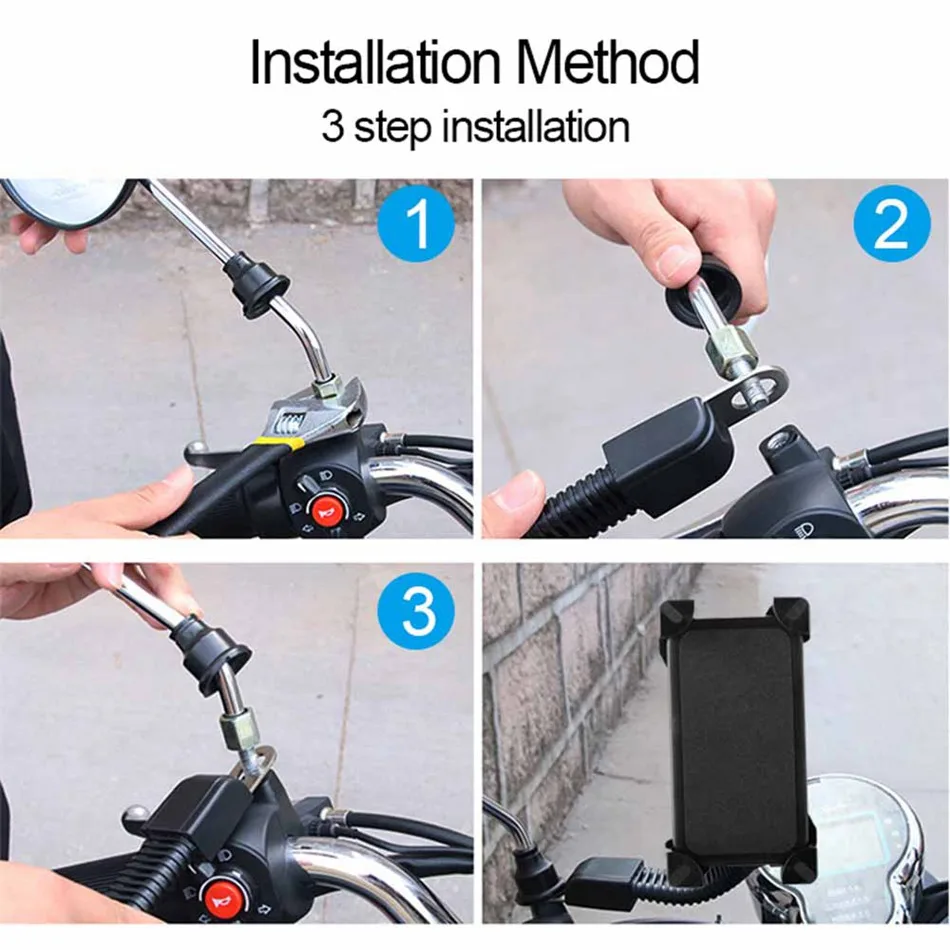 Installation Method
3 step installation

1

2

3