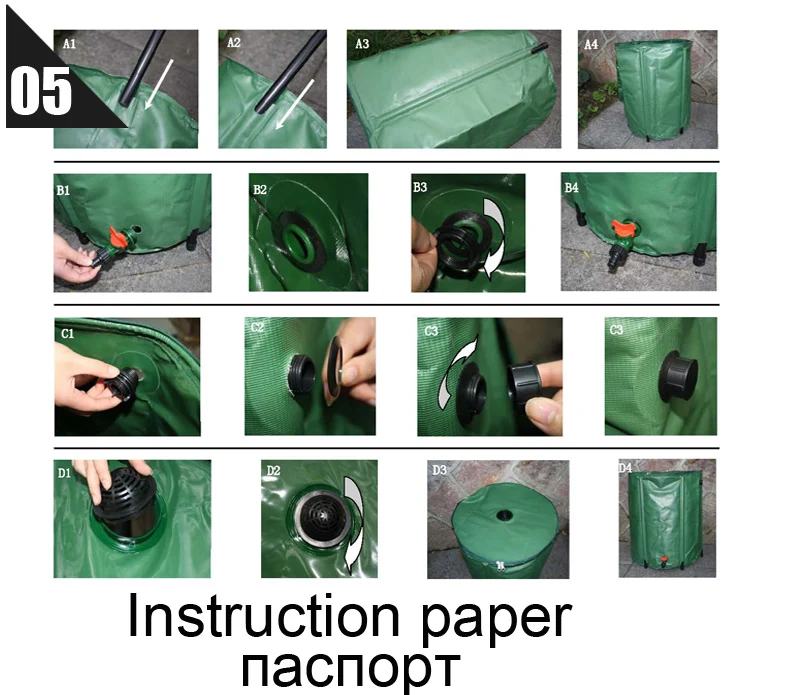 05

A1 A2 A3 A4

B1 B2 B3 B4

C1 C2 C3 C3

D1 D2 D3 D4

Instruction paper
паспорт