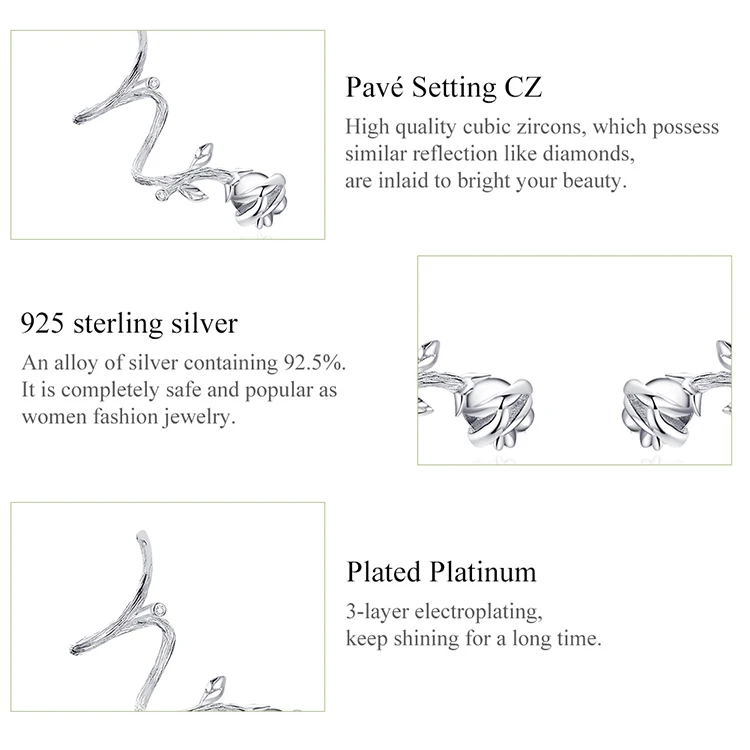 Pavé Setting CZ

High quality cubic zircons, which possess similar reflection like diamonds, are inlaid to bright your beauty.

925 sterling silver

An alloy of silver containing 92.5%. It is completely safe and popular as women fashion jewelry.

Plated Platinum

3-layer electroplating, keep shining for a long time.