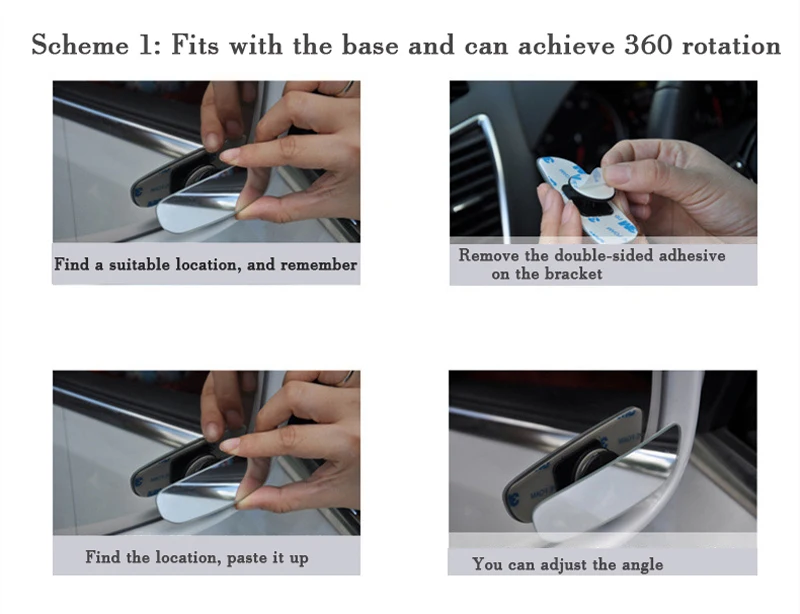 Scheme 1: Fits with the base and can achieve 360 rotation

Find a suitable location, and remember

Remove the double-sided adhesive on the bracket

Find the location, paste it up

You can adjust the angle