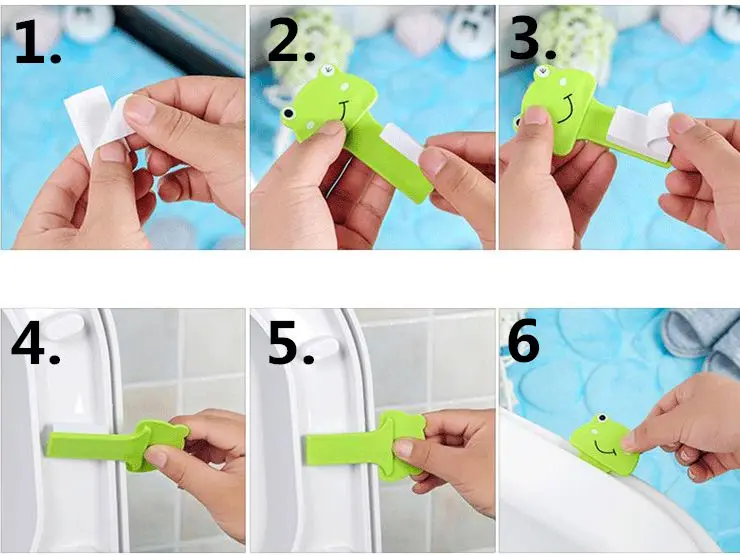 1.

2.

3.

4.

5.

6