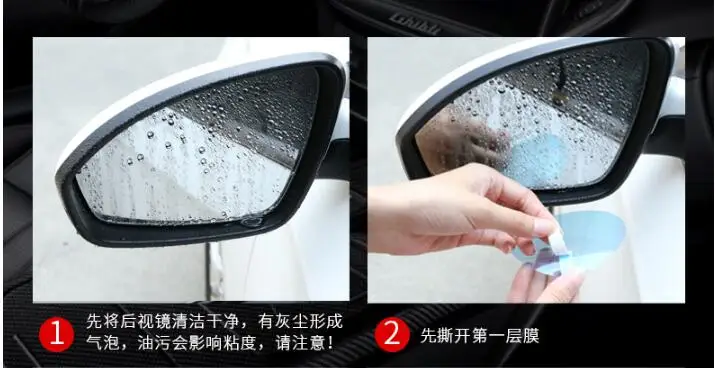 1 先将后视镜清洁干净，有灰尘形成气泡，油污会影响粘度，请注意！

2 先撕开第一层膜