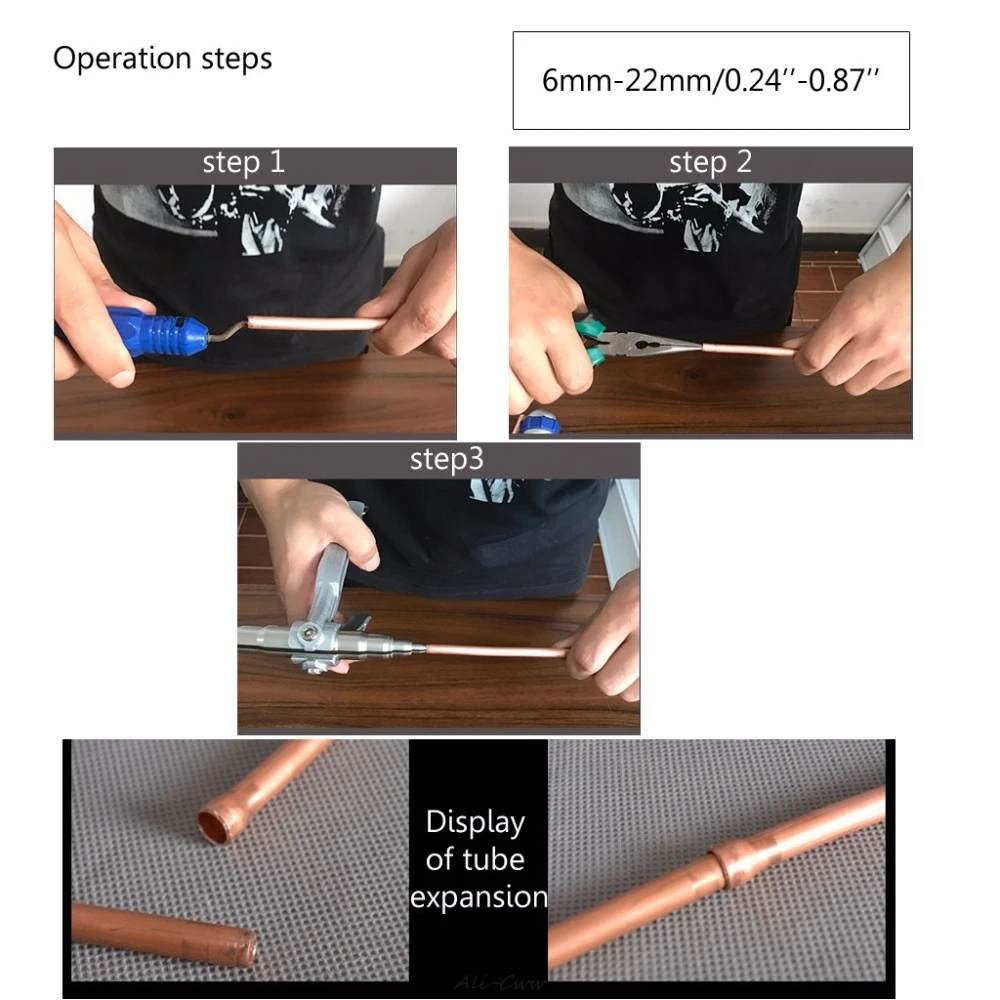 Operation steps

6mm-22mm/0.24''-0.87''

step 1

step 2

step3

Display of tube expansion

Ali-Cww