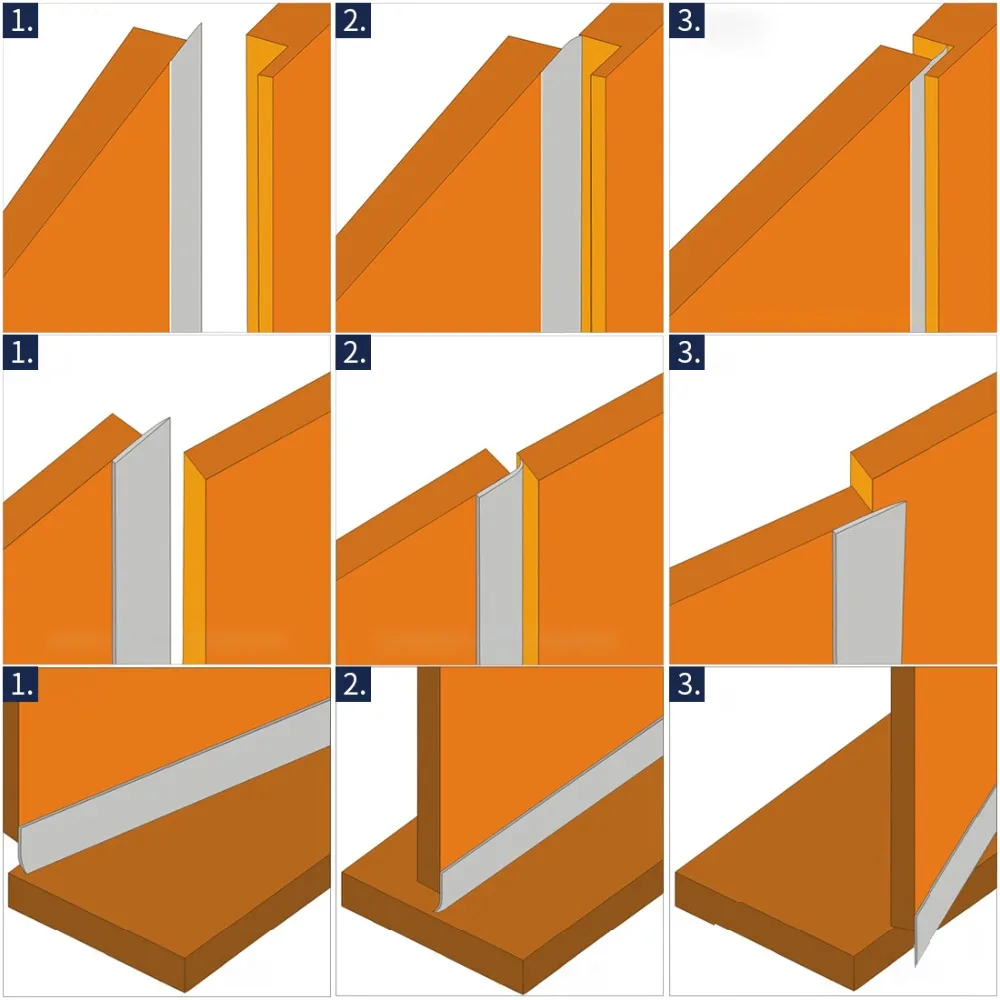 1.

2.

3.

1.

2.

3.

1.

2.

3.