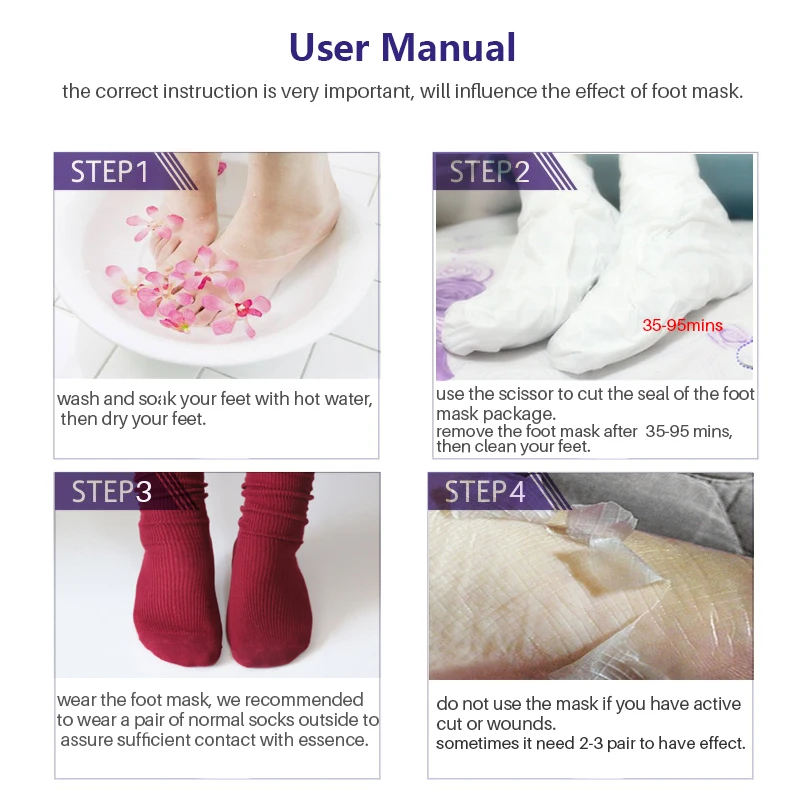 User Manual

the correct instruction is very important, will influence the effect of foot mask.

STEP1

wash and soak your feet with hot water, then dry your feet.

STEP2

35-95mins

use the scissor to cut the seal of the foot mask package.
remove the foot mask after 35-95 mins, then clean your feet.

STEP3

wear the foot mask, we recommended to wear a pair of normal socks outside to assure sufficient contact with essence.

STEP4

do not use the mask if you have active cut or wounds.
sometimes it need 2-3 pair to have effect.