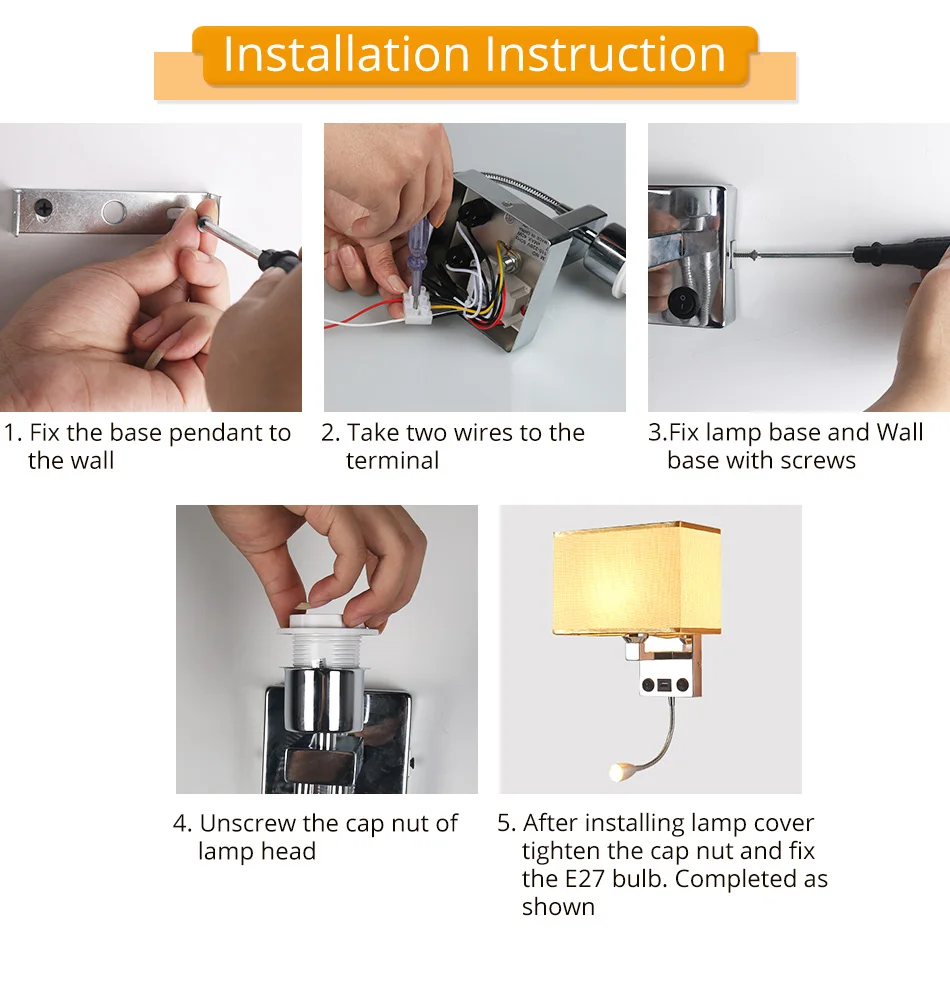 Installation Instruction

1. Fix the base pendant to the wall

2. Take two wires to the terminal

3.Fix lamp base and Wall base with screws

4. Unscrew the cap nut of lamp head

5. After installing lamp cover tighten the cap nut and fix the E27 bulb. Completed as shown