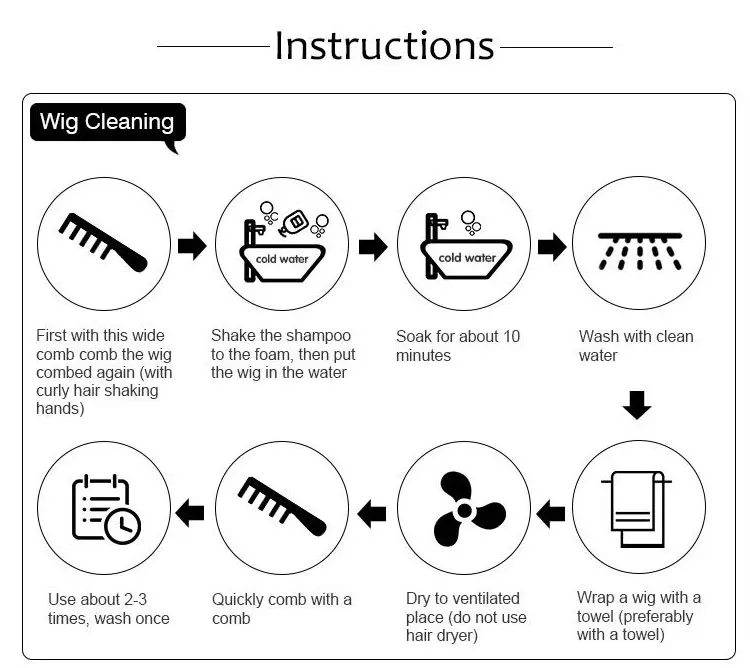 Instructions

Wig Cleaning

cold water

cold water

First with this wide comb comb the wig combed again (with curly hair shaking hands)

Shake the shampoo to the foam, then put the wig in the water

Soak for about 10 minutes

Wash with clean water

Wrap a wig with a towel (preferably with a towel)

Dry to ventilated place (do not use hair dryer)

Quickly comb with a comb

Use about 2-3 times, wash once