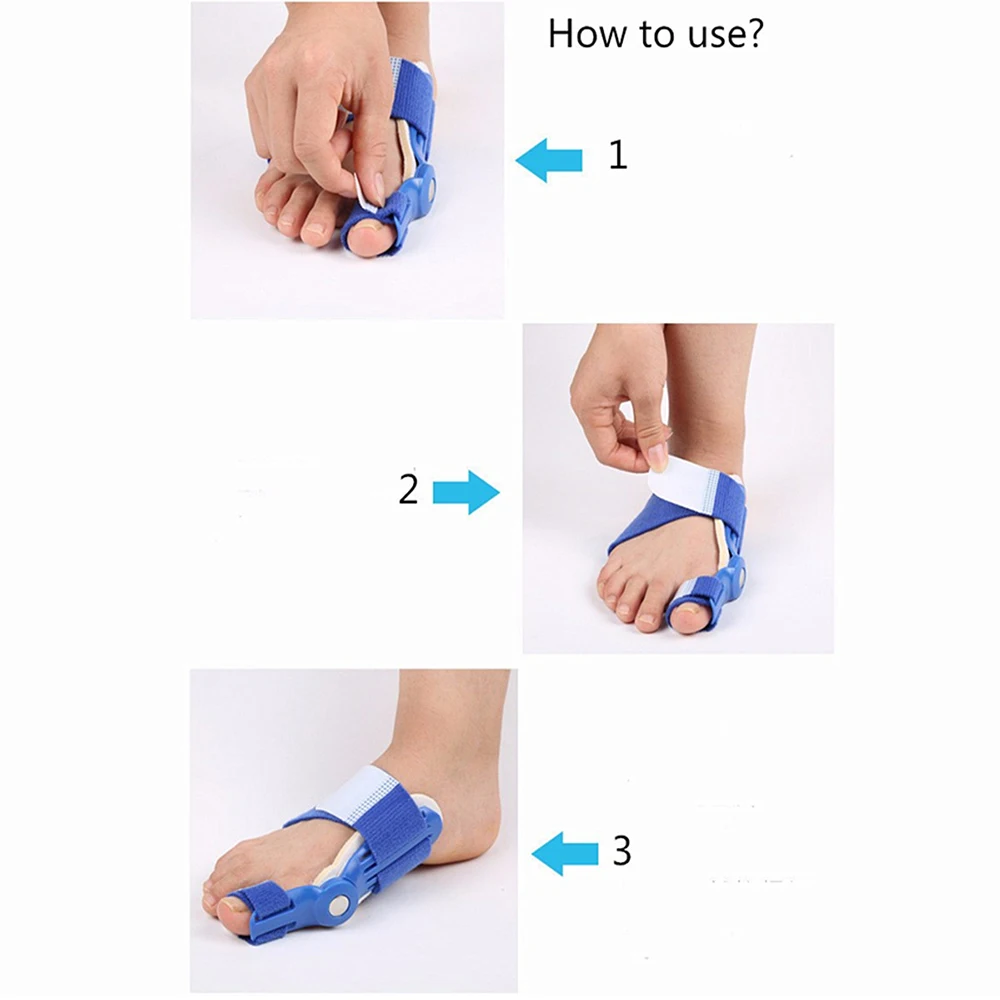 How to use?

1

2

3