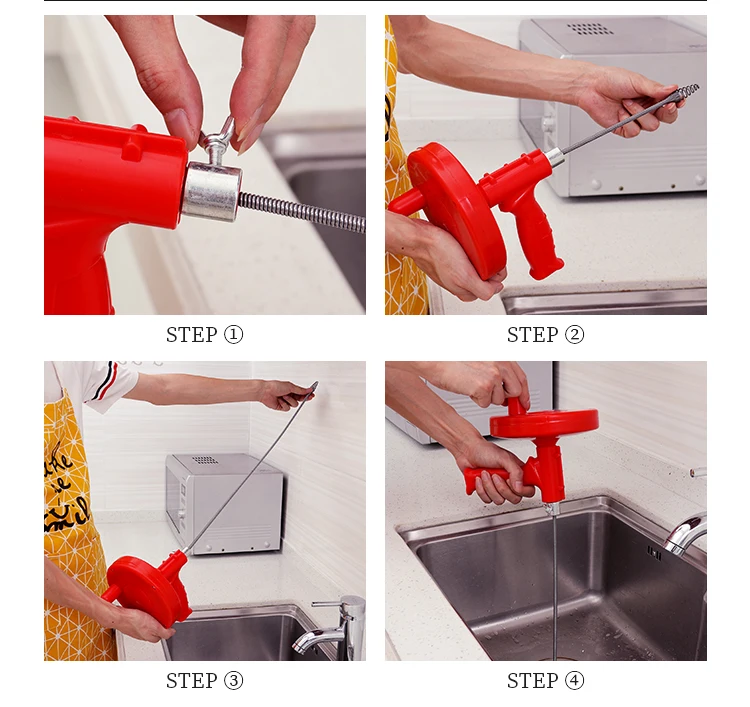 STEP ①

STEP ②

STEP ③

STEP ④