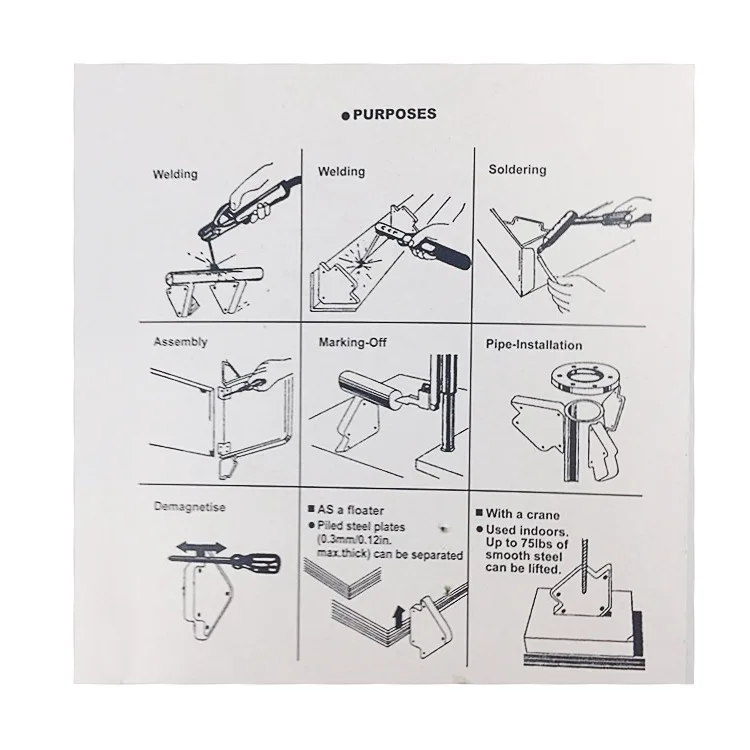 ● PURPOSES

Welding

Welding

Soldering

Assembly

Marking-Off

Pipe-Installation

Demagnetise

■ AS a floater
● Piled steel plates (0.3mm/0.12in. max.thick) can be separated

■ With a crane
● Used indoors. Up to 75lbs of smooth steel can be lifted.