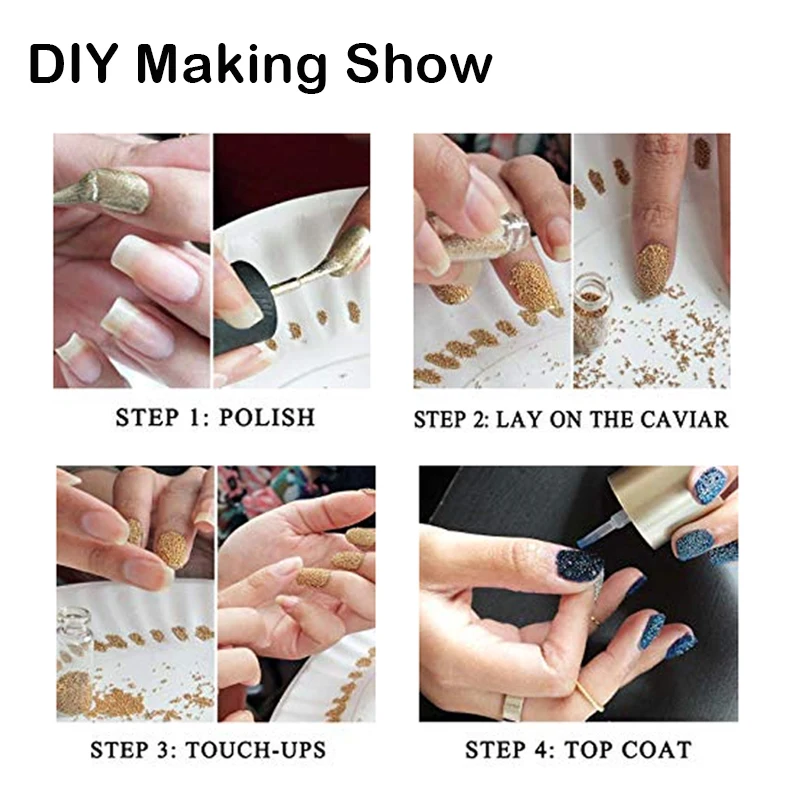 DIY Making Show

STEP 1: POLISH

STEP 2: LAY ON THE CAVIAR

STEP 3: TOUCH-UPS

STEP 4: TOP COAT