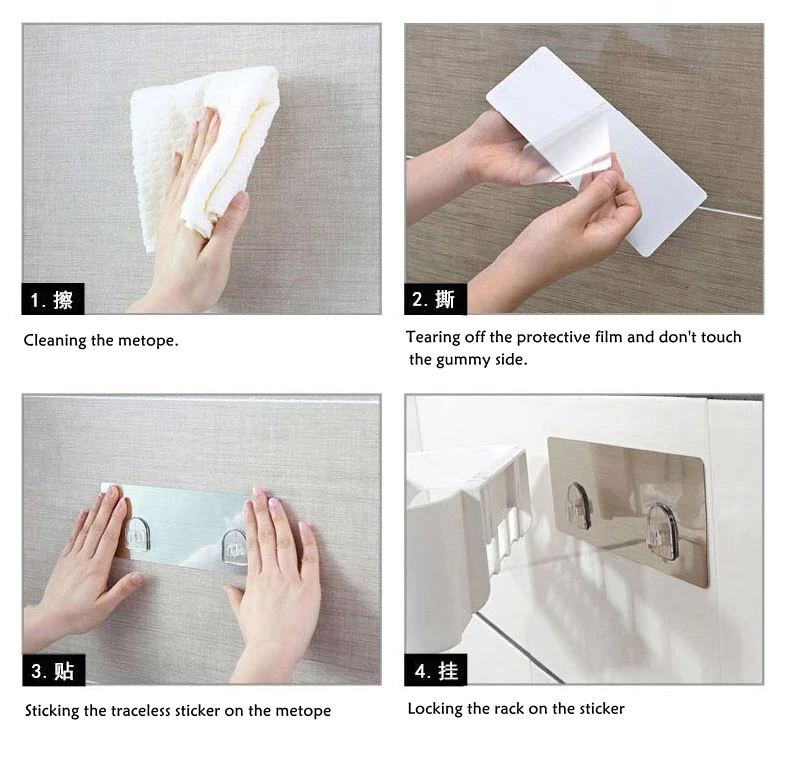 1. 擦

Cleaning the metope.

2. 撕

Tearing off the protective film and don't touch the gummy side.

3. 贴

Sticking the traceless sticker on the metope

4. 挂

Locking the rack on the sticker