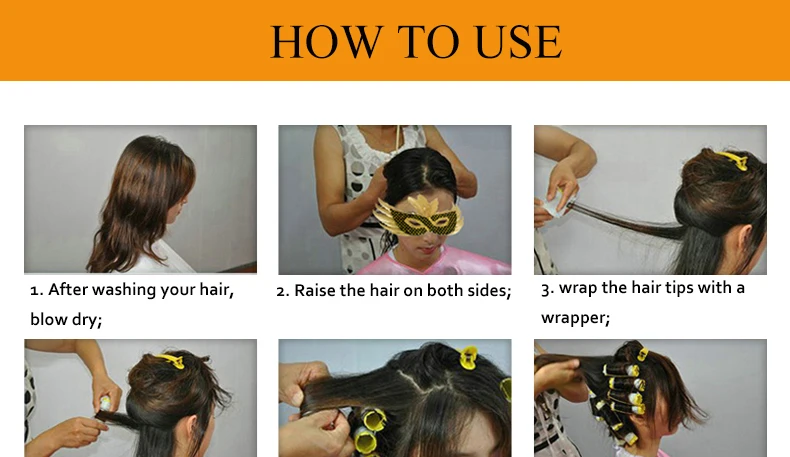 HOW TO USE

1. After washing your hair, blow dry;

2. Raise the hair on both sides;

3. wrap the hair tips with a wrapper;