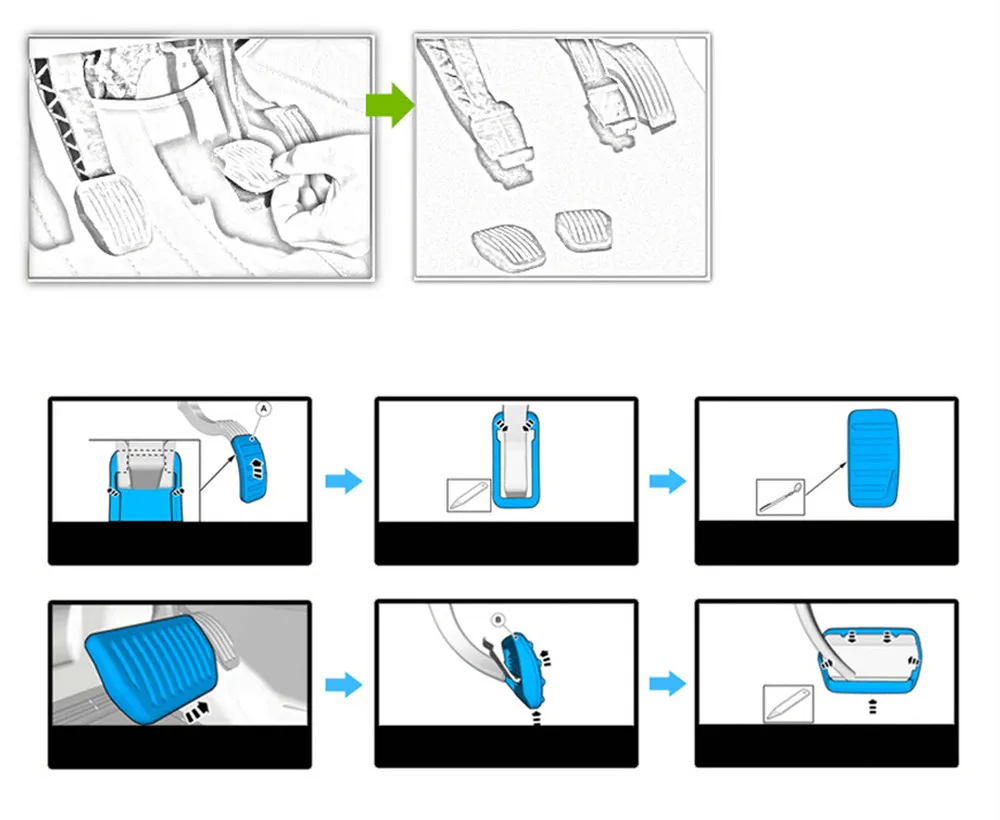 A

B