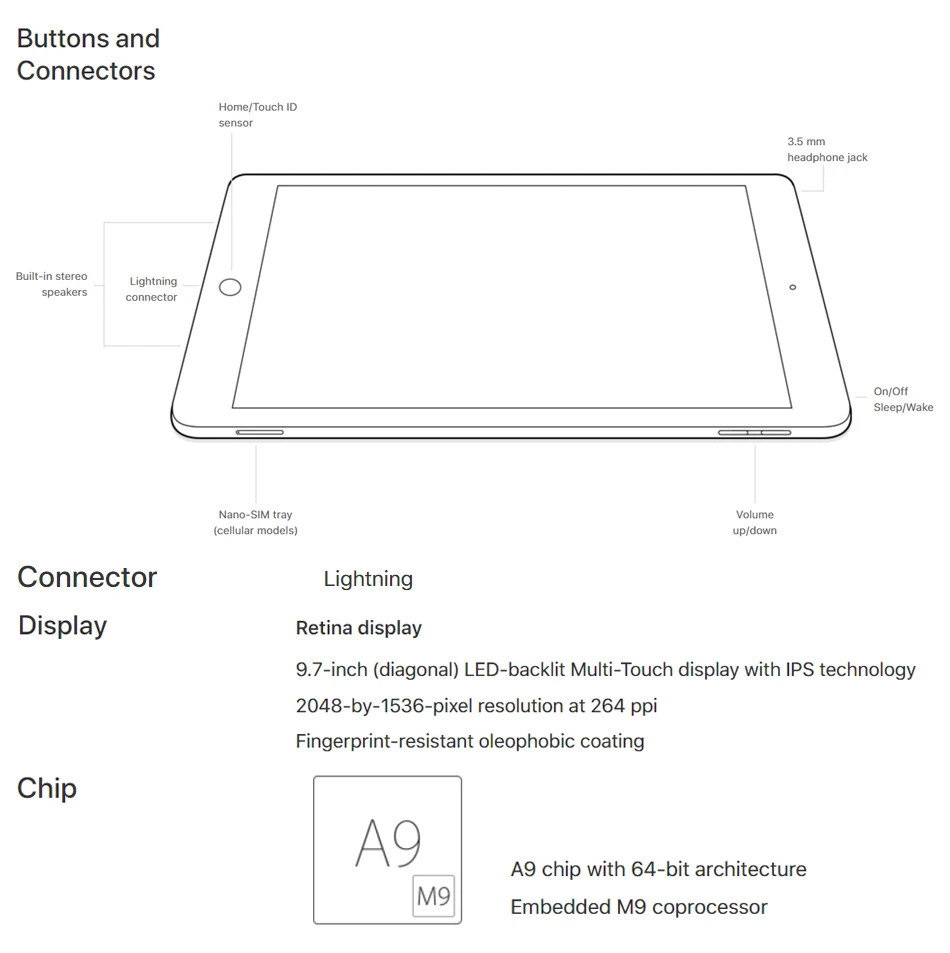 Buttons and Connectors

Home/Touch ID sensor

3.5 mm headphone jack

Built-in stereo speakers

Lightning connector

On/Off Sleep/Wake

Nano-SIM tray (cellular models)

Volume up/down

Connector

Lightning

Display

Retina display

9.7-inch (diagonal) LED-backlit Multi-Touch display with IPS technology

2048-by-1536-pixel resolution at 264 ppi

Fingerprint-resistant oleophobic coating

Chip

A9

M9

A9 chip with 64-bit architecture

Embedded M9 coprocessor