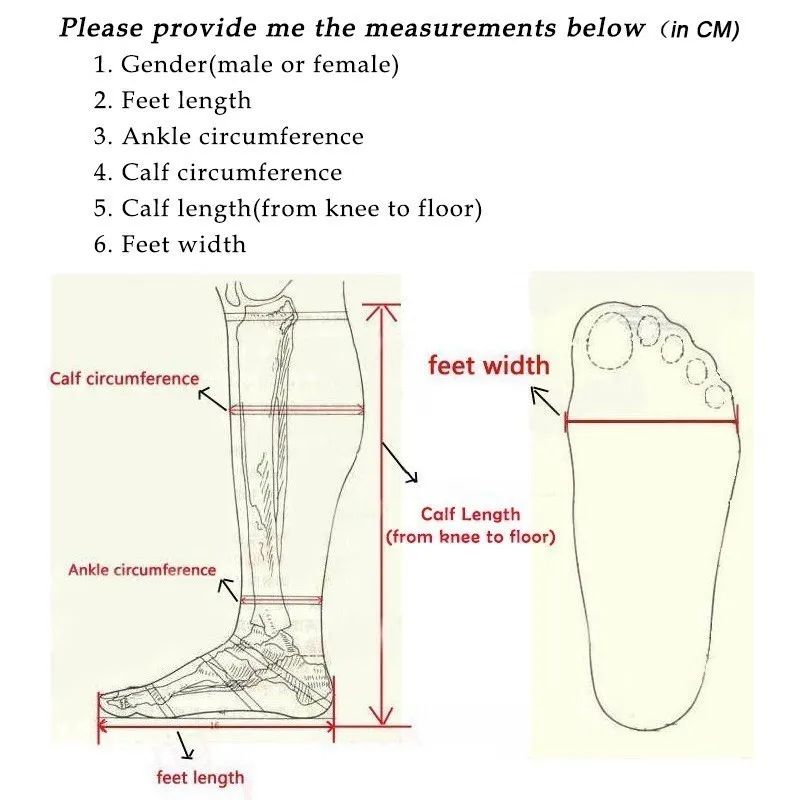 Please provide me the measurements below（in CM)
1. Gender(male or female)
2. Feet length
3. Ankle circumference
4. Calf circumference
5. Calf length(from knee to floor)
6. Feet width

Calf circumference

Ankle circumference

feet length

Calf Length
(from knee to floor)

feet width