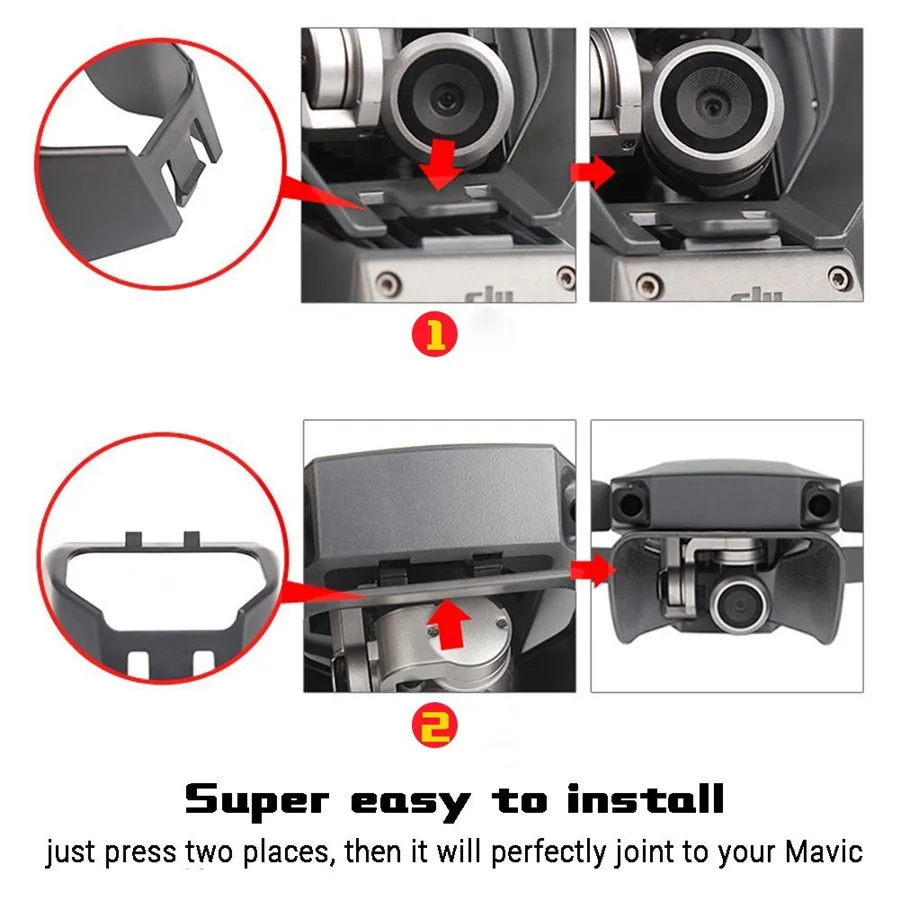 dji

dji

1

2

Super easy to install

just press two places, then it will perfectly joint to your Mavic